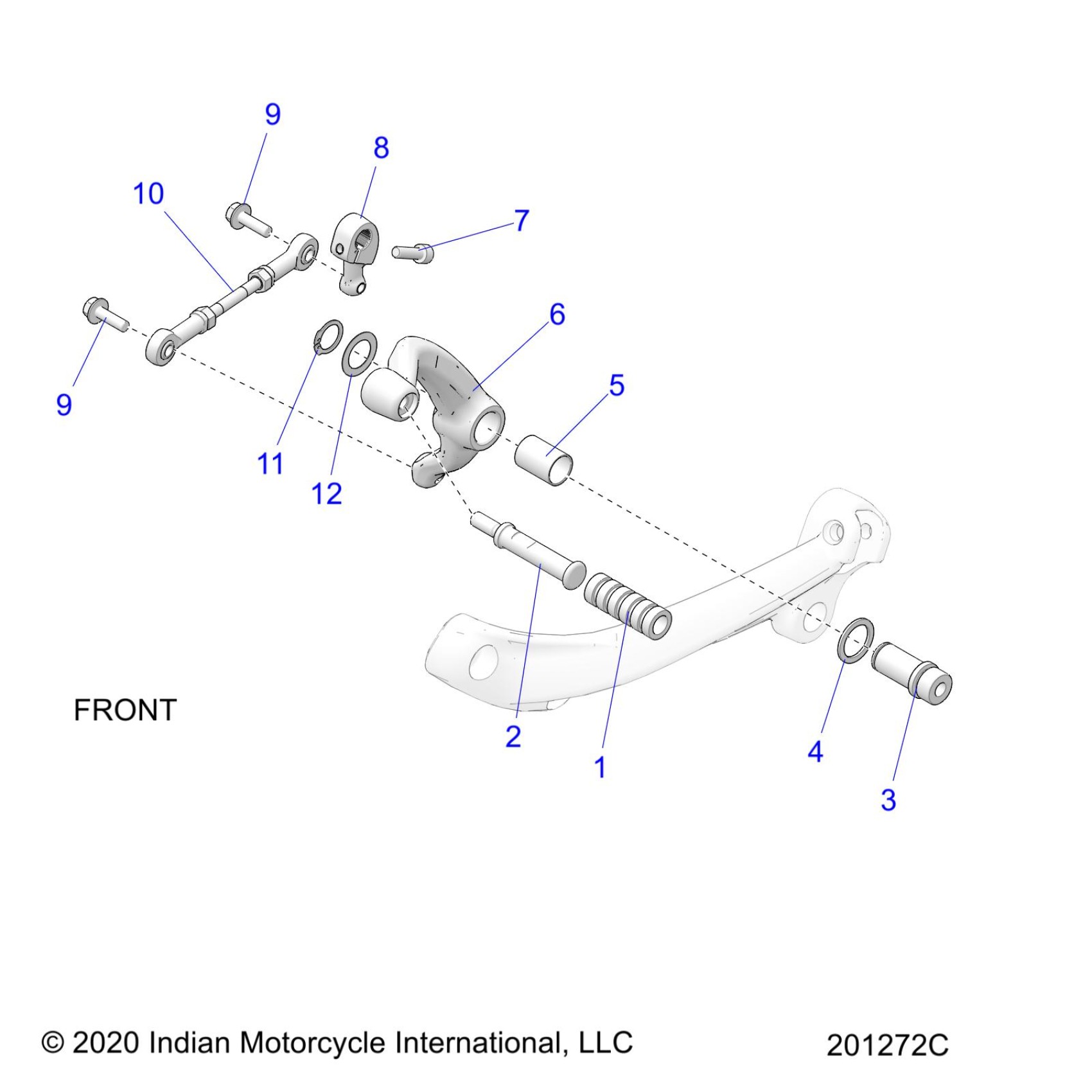 9

8

10

7

6

9

5

11

12

FRONT

2

1

4

3

© 2020 Indian Motorcycle International, LLC

201272C