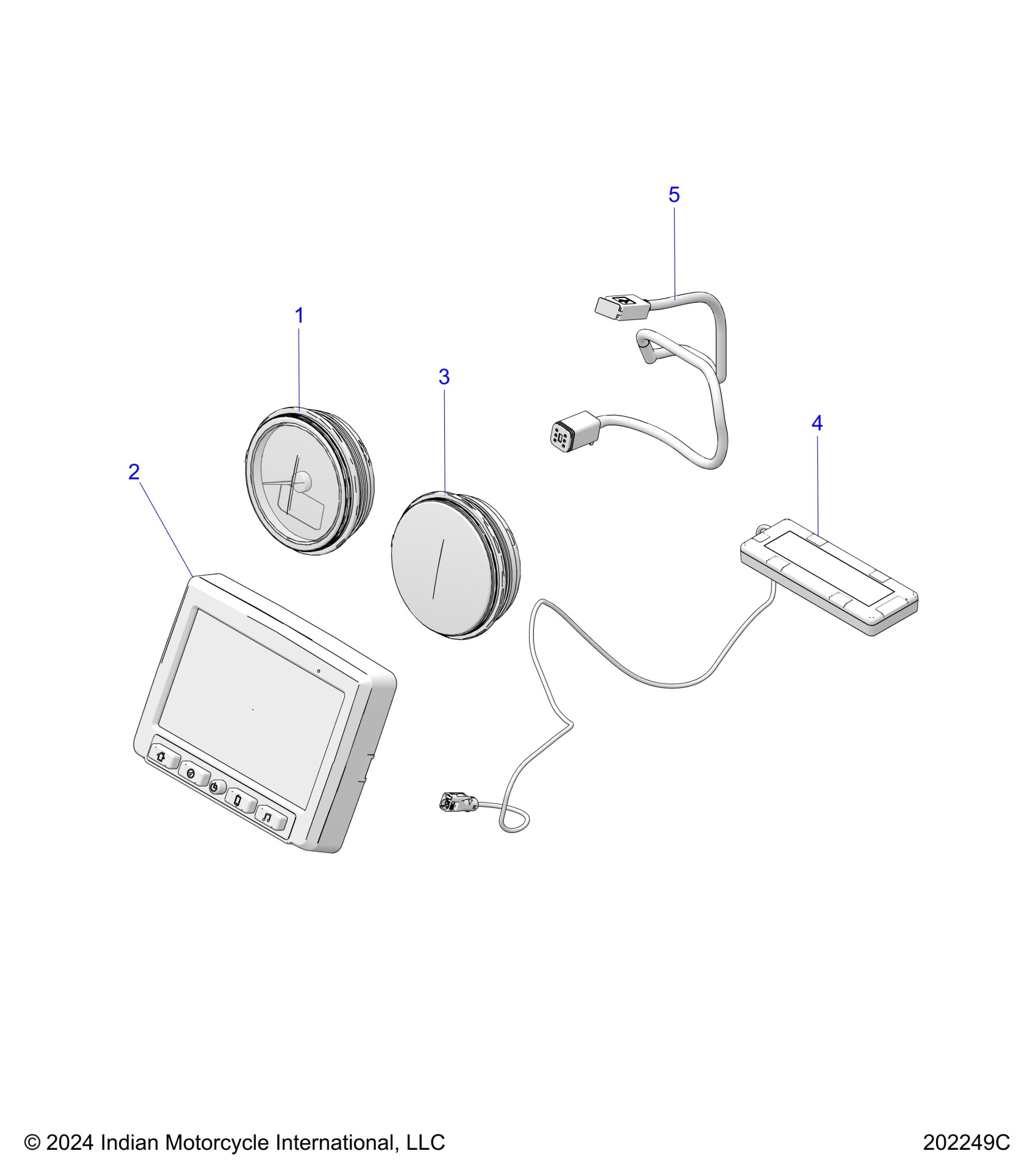 5

1

3

4

2

© 2024 Indian Motorcycle International, LLC

202249C