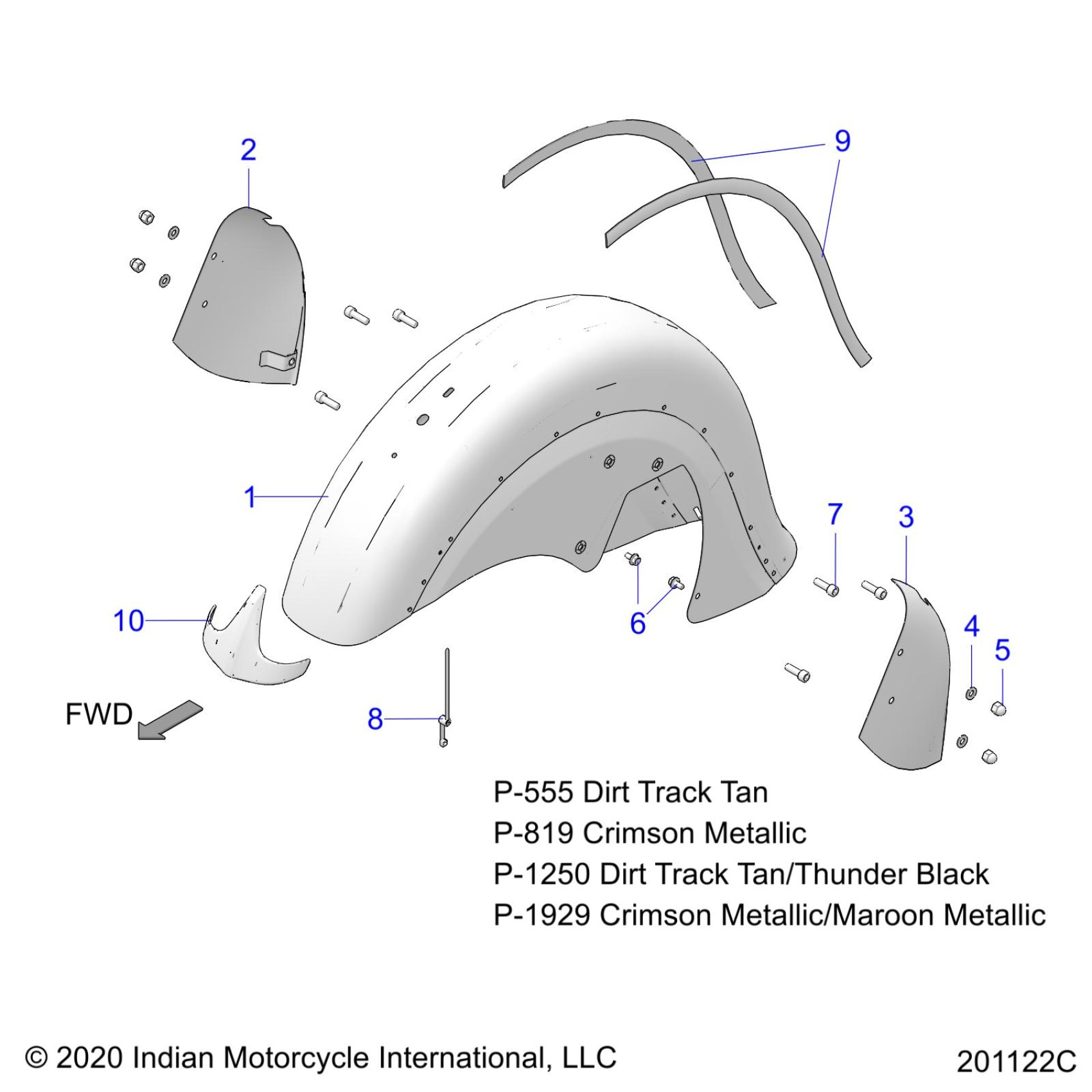 2

9

1

7

3

10

6

4

5

FWD

8

P-555 Dirt Track Tan
P-819 Crimson Metallic
P-1250 Dirt Track Tan/Thunder Black
P-1929 Crimson Metallic/Maroon Metallic

© 2020 Indian Motorcycle International, LLC

201122C