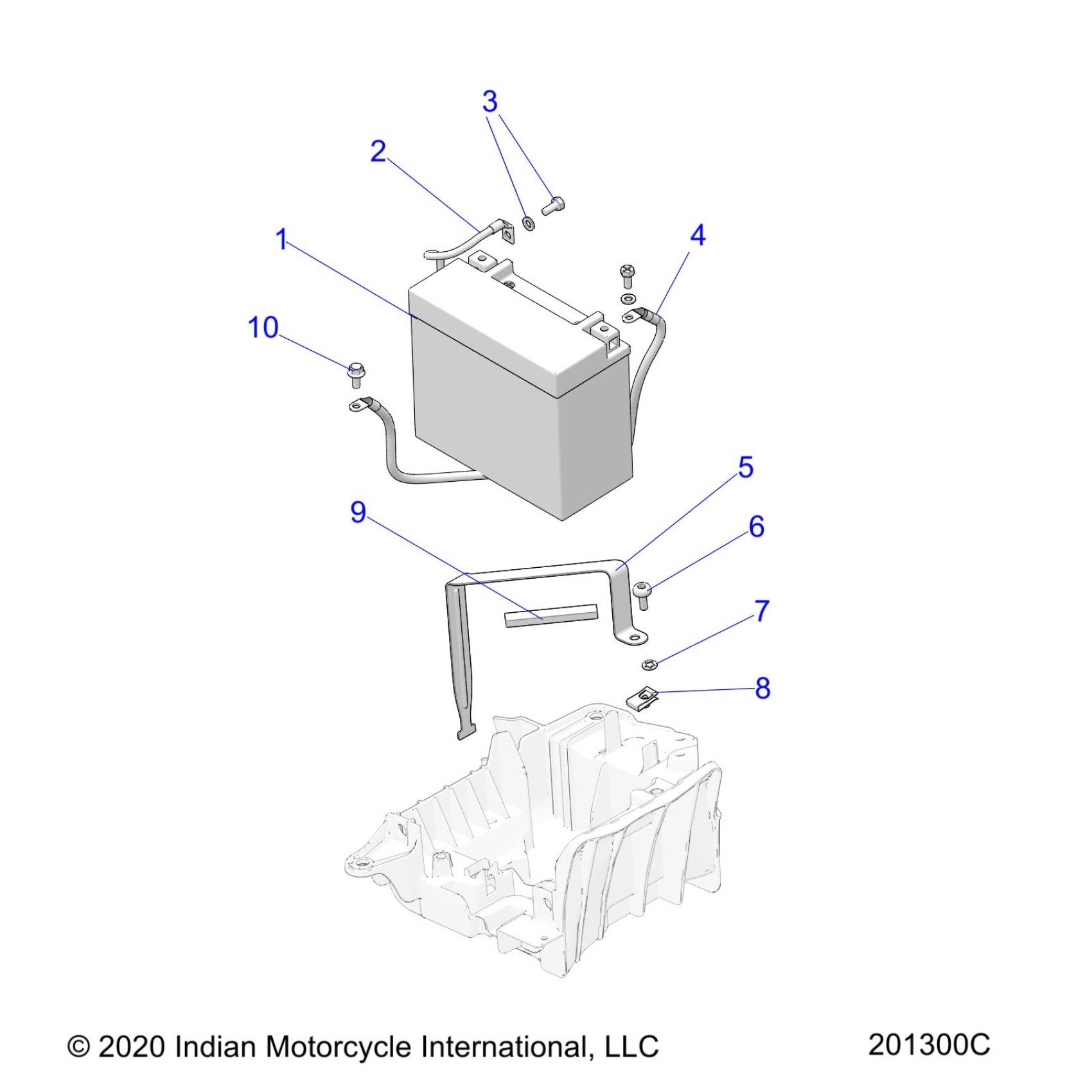 3

2

1

4

10

5

9

6

7

8

© 2020 Indian Motorcycle International, LLC

201300C