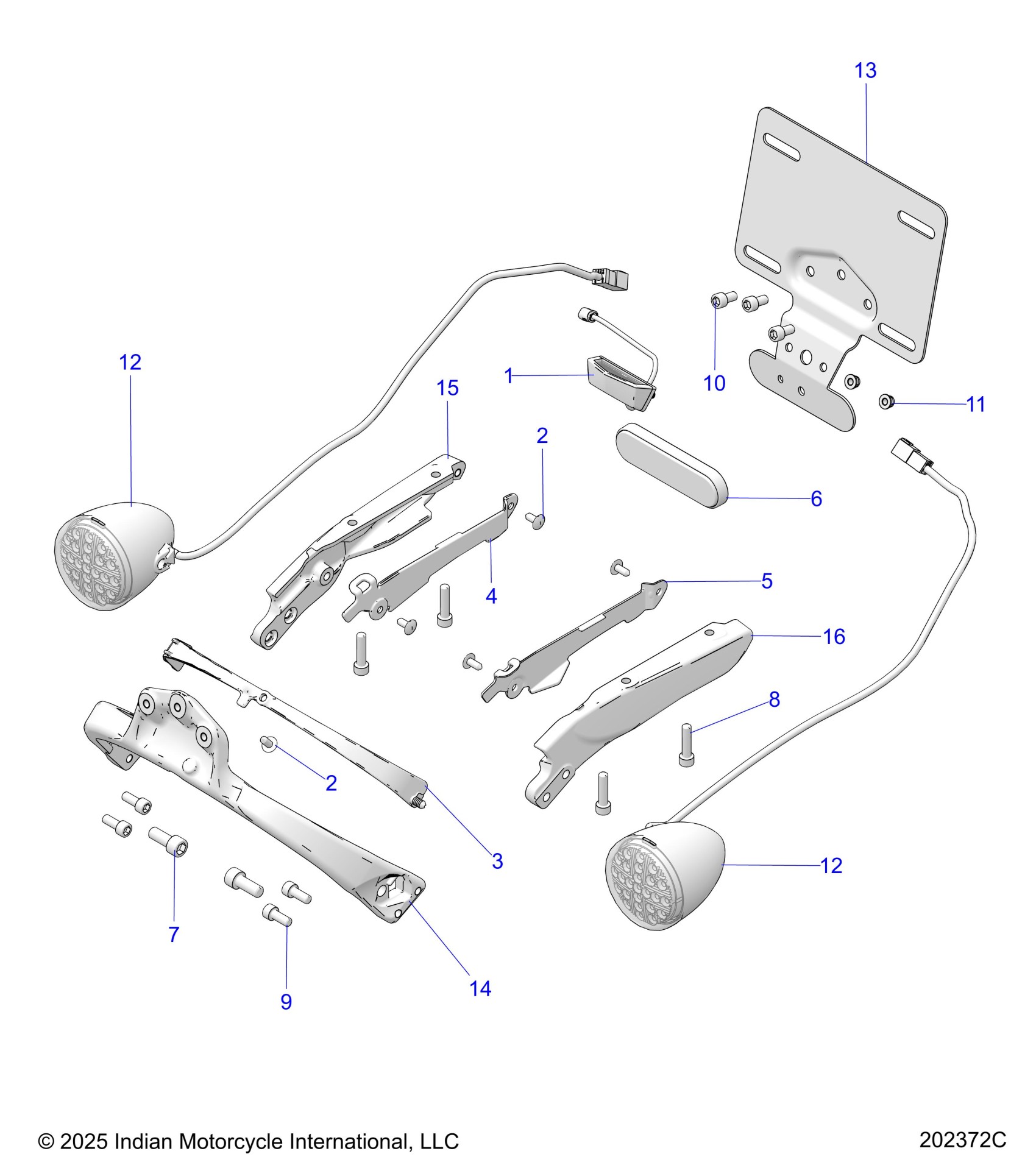 13

12

15

1

10

11

2

6

4

5

16

8

2

3

12

7

14

9

© 2025 Indian Motorcycle International, LLC

202372C