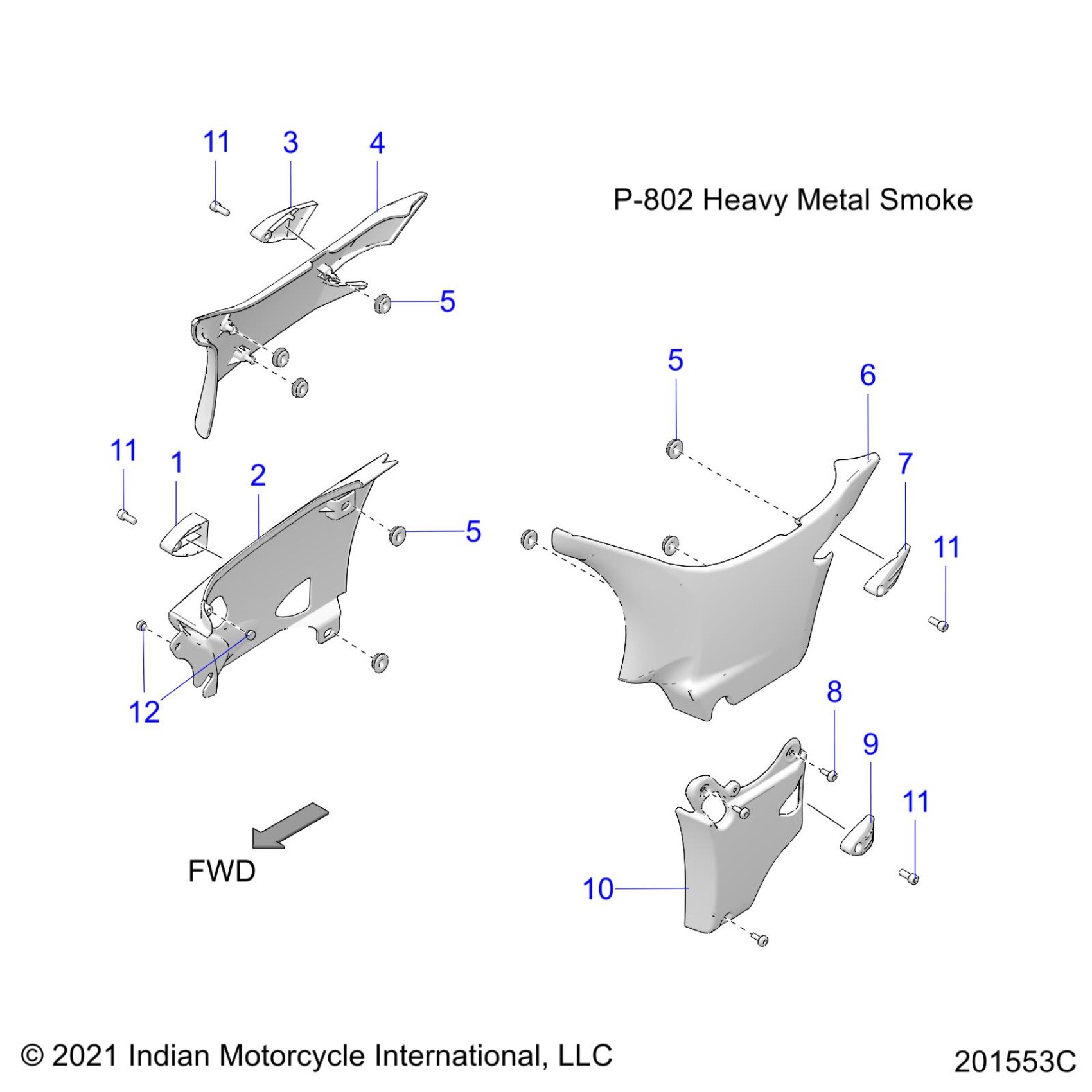 11
3
4
P-802 Heavy Metal Smoke
5
5
6
11
1
2
7
5
11
12
8
9
11
FWD
10

© 2021 Indian Motorcycle International, LLC
201553C