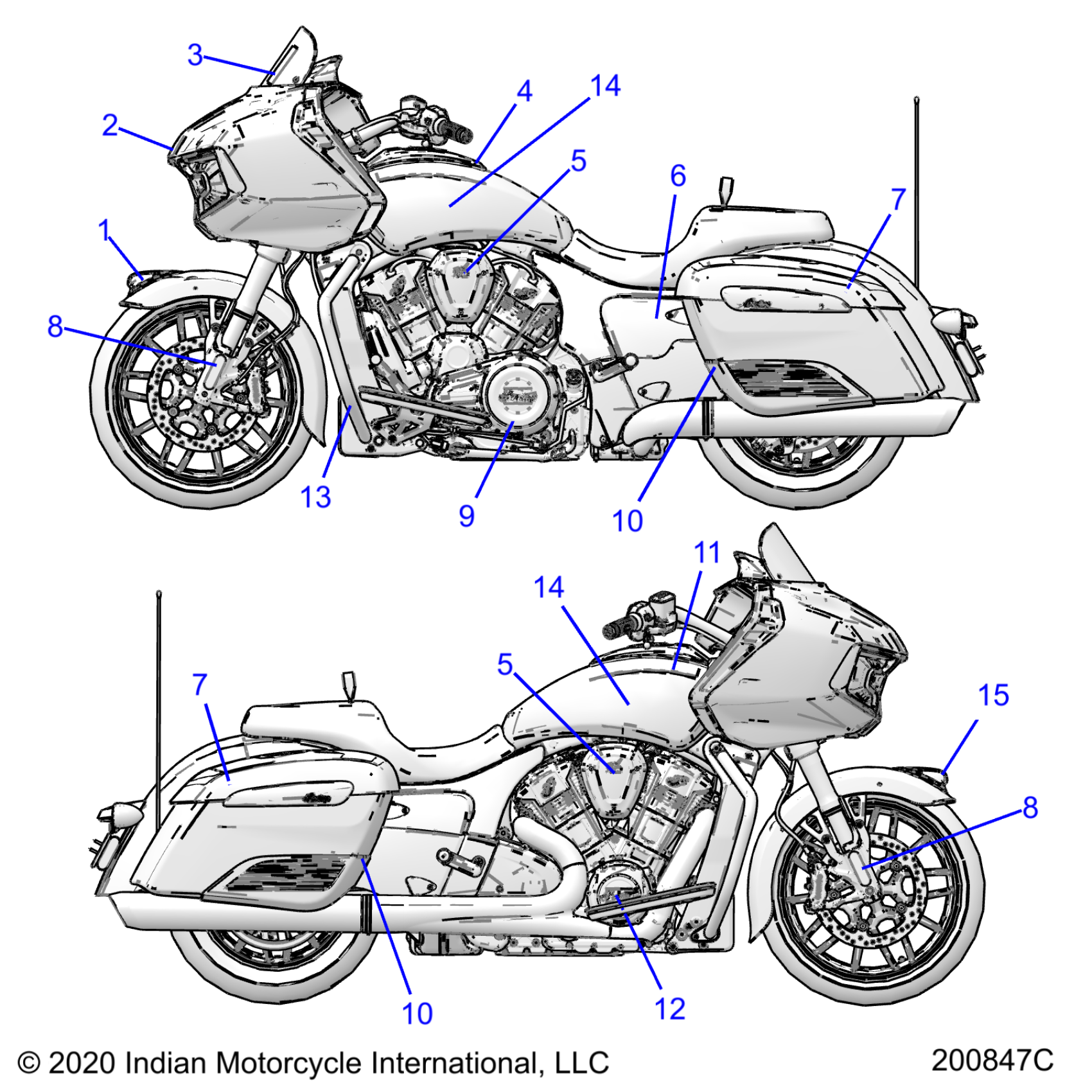 3
2
4
14
5
6
7
1
8
13
9
10
11
14
5
7
15
8
10
12
© 2020 Indian Motorcycle International, LLC
200847C