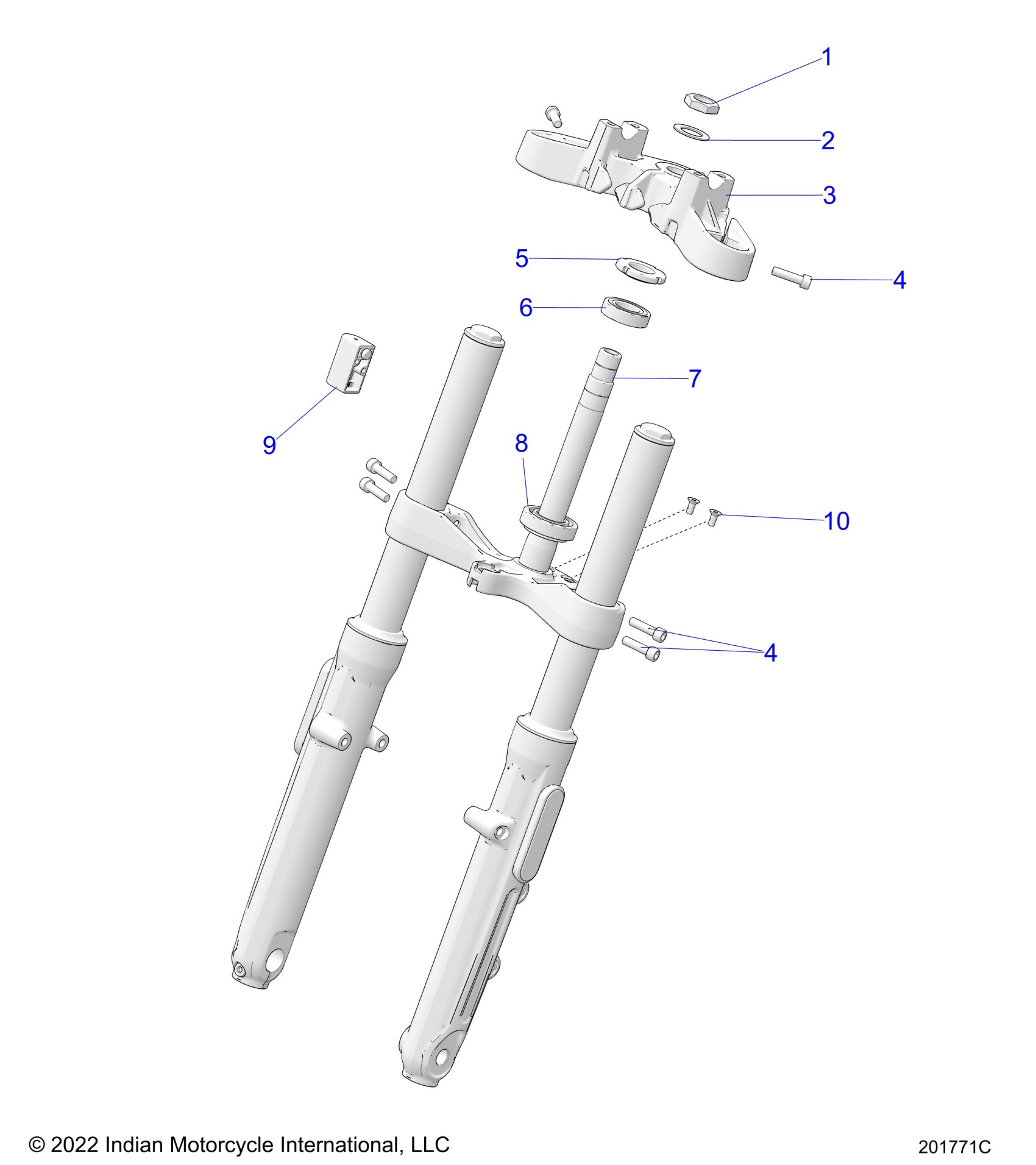 1
2
3
5
4
6
7
9
8
10
4

© 2022 Indian Motorcycle International, LLC
201771C