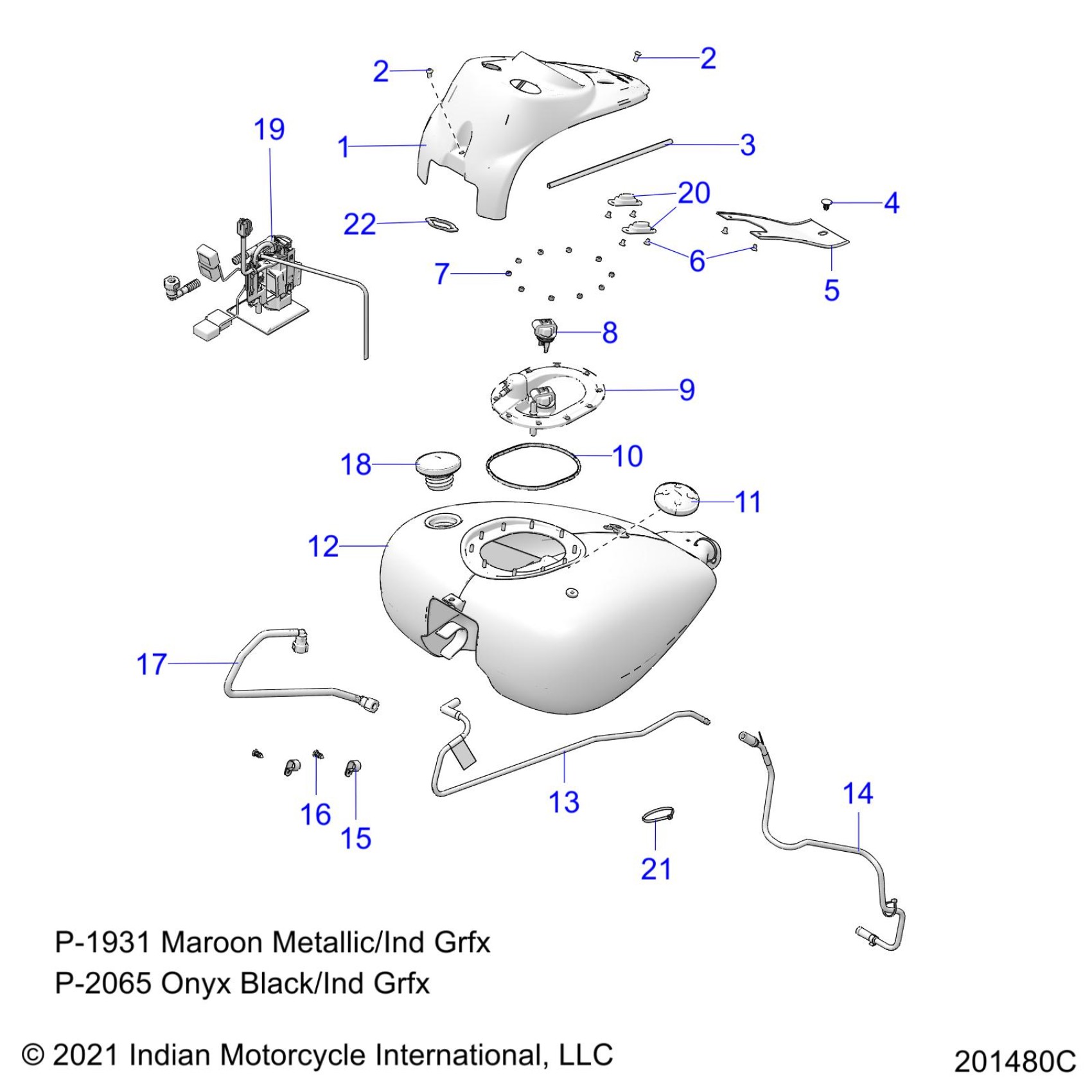 2
2
19
1
3
20
4
22
7
6
5
8
9
18
10
11
12
17
13
14
16
15
21

P-1931 Maroon Metallic/Ind Grfx
P-2065 Onyx Black/Ind Grfx

© 2021 Indian Motorcycle International, LLC
201480C