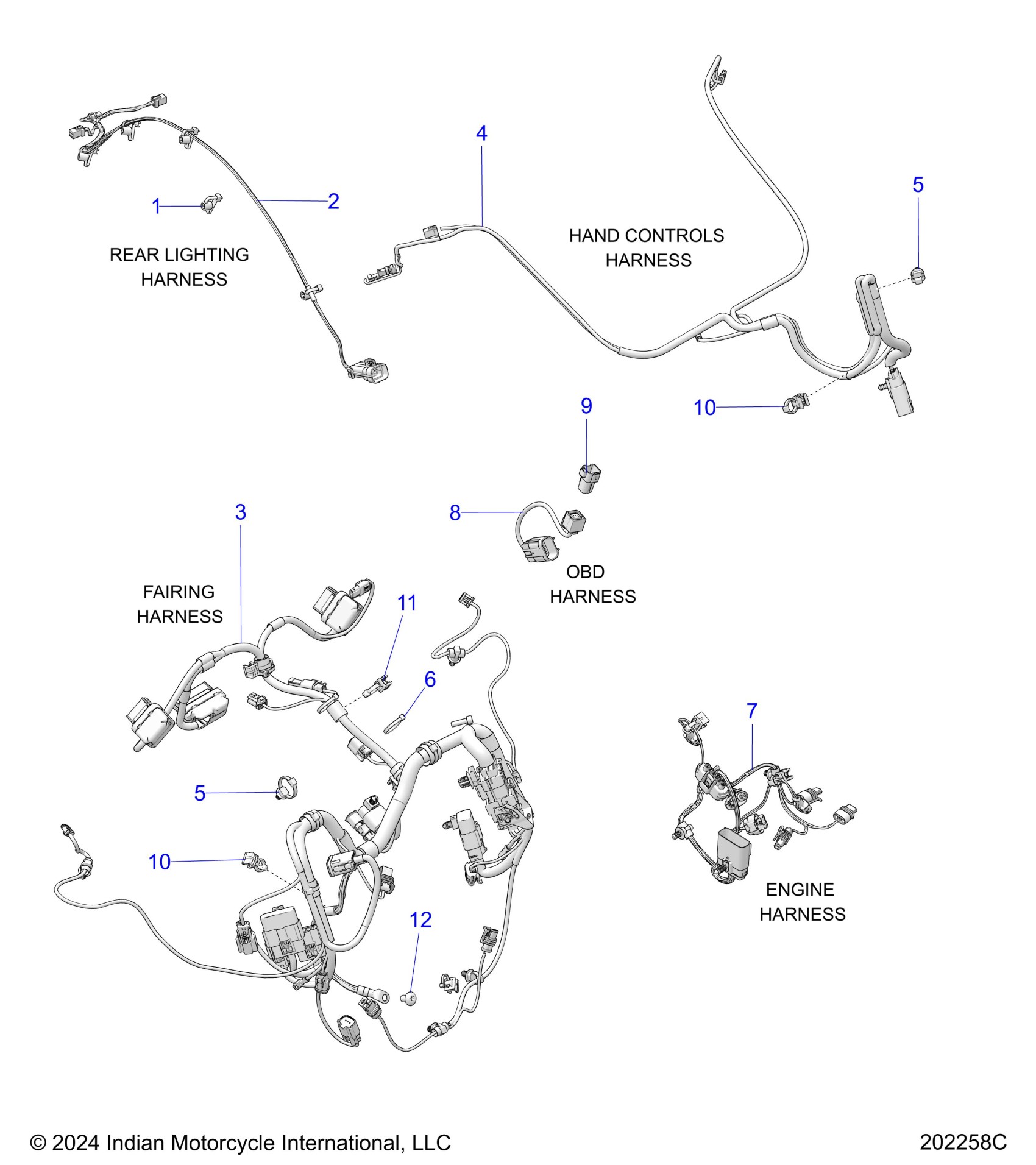 4

5

1

2

REAR LIGHTING HARNESS

HAND CONTROLS HARNESS

9

10

3

8

OBD HARNESS

FAIRING HARNESS

11

6

7

5

10

ENGINE HARNESS

12

© 2024 Indian Motorcycle International, LLC

202258C