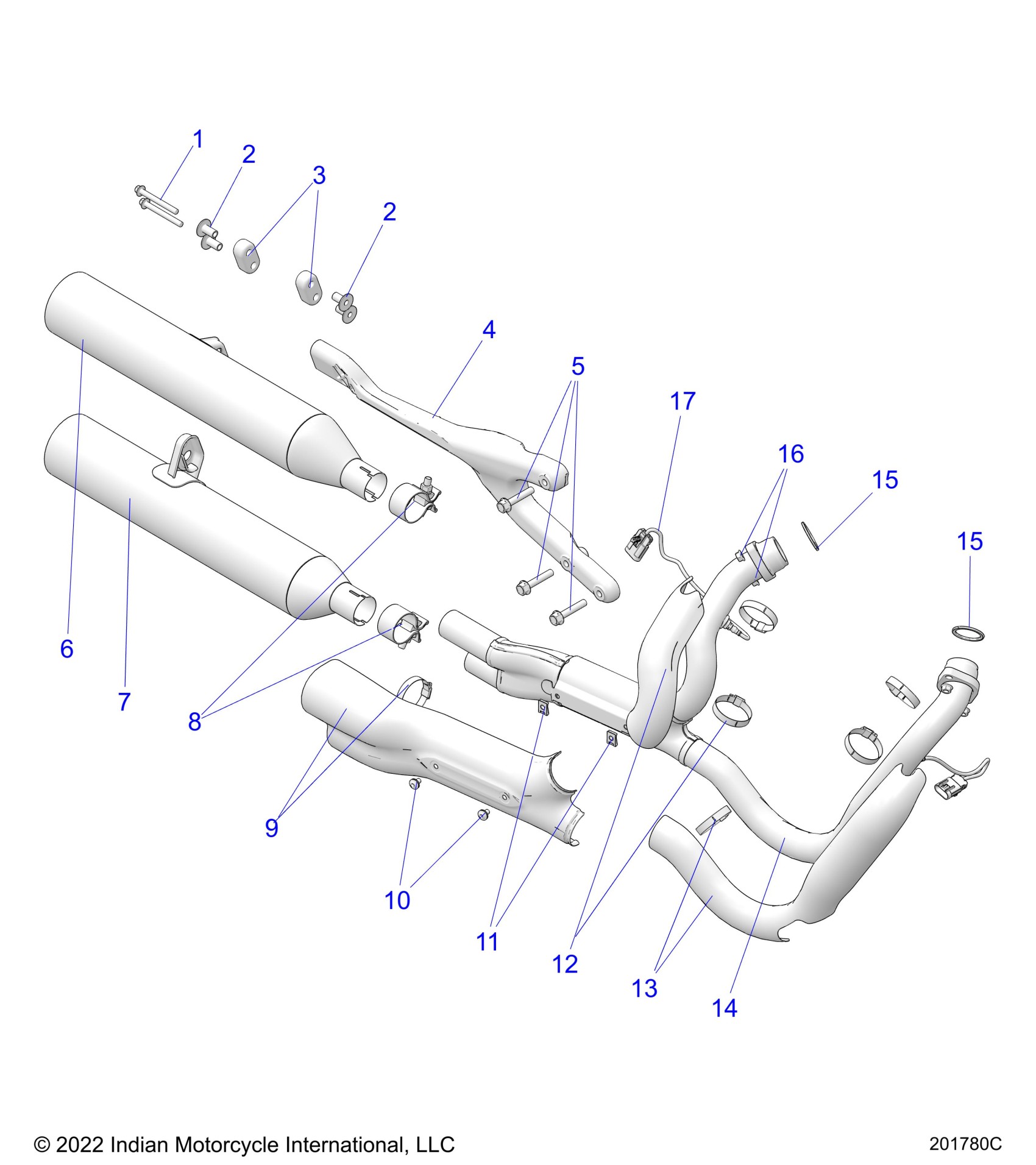 1
2
3
2
4
5
17
16
15
15
6
7
8
9
10
11
12
13
14

© 2022 Indian Motorcycle International, LLC

201780C