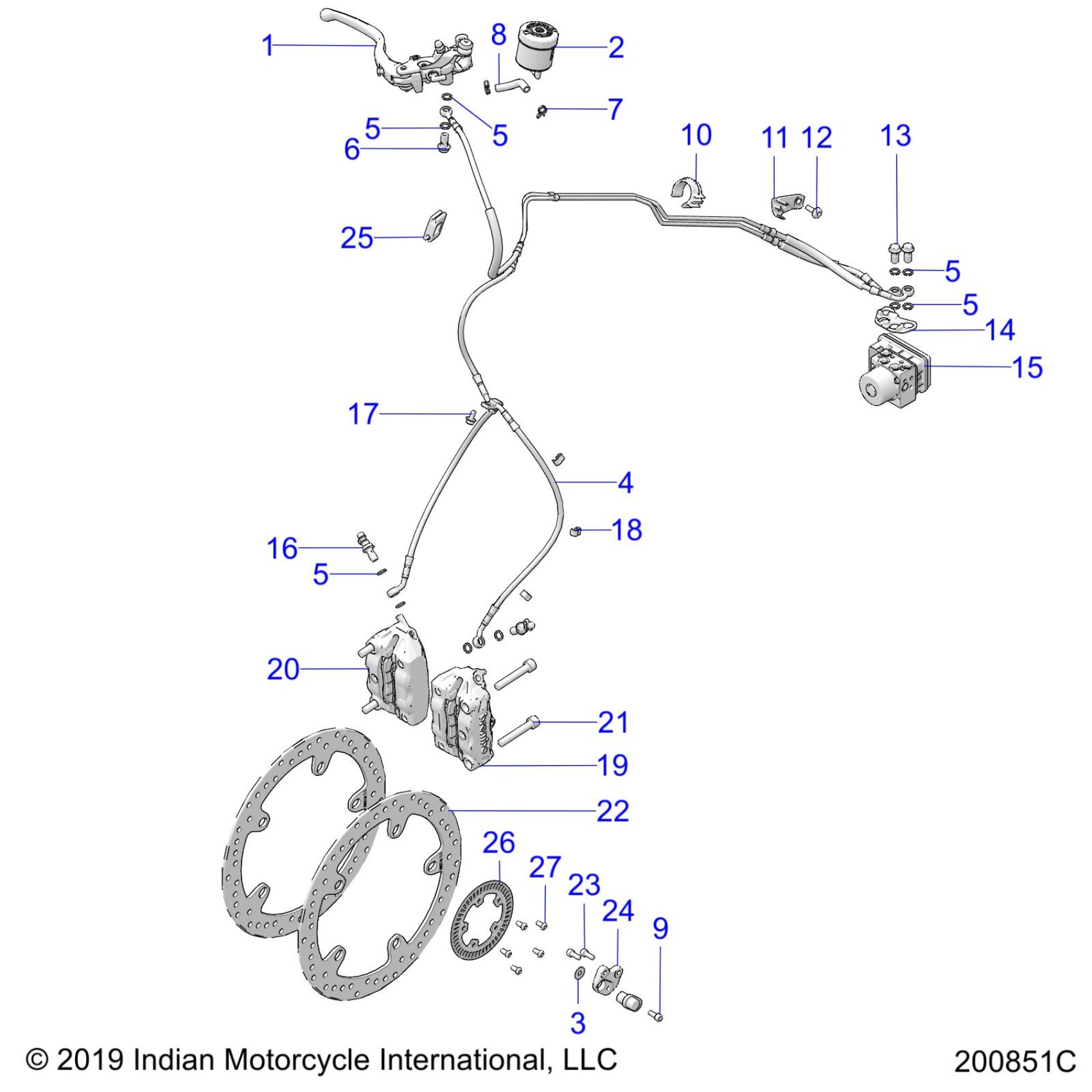 1
8
2
7
5
5
6
10
11
12
13
25
5
5
14
15
17
4
18
16
5
20
21
19
22
26
27
23
24
9
3

© 2019 Indian Motorcycle International, LLC

200851C