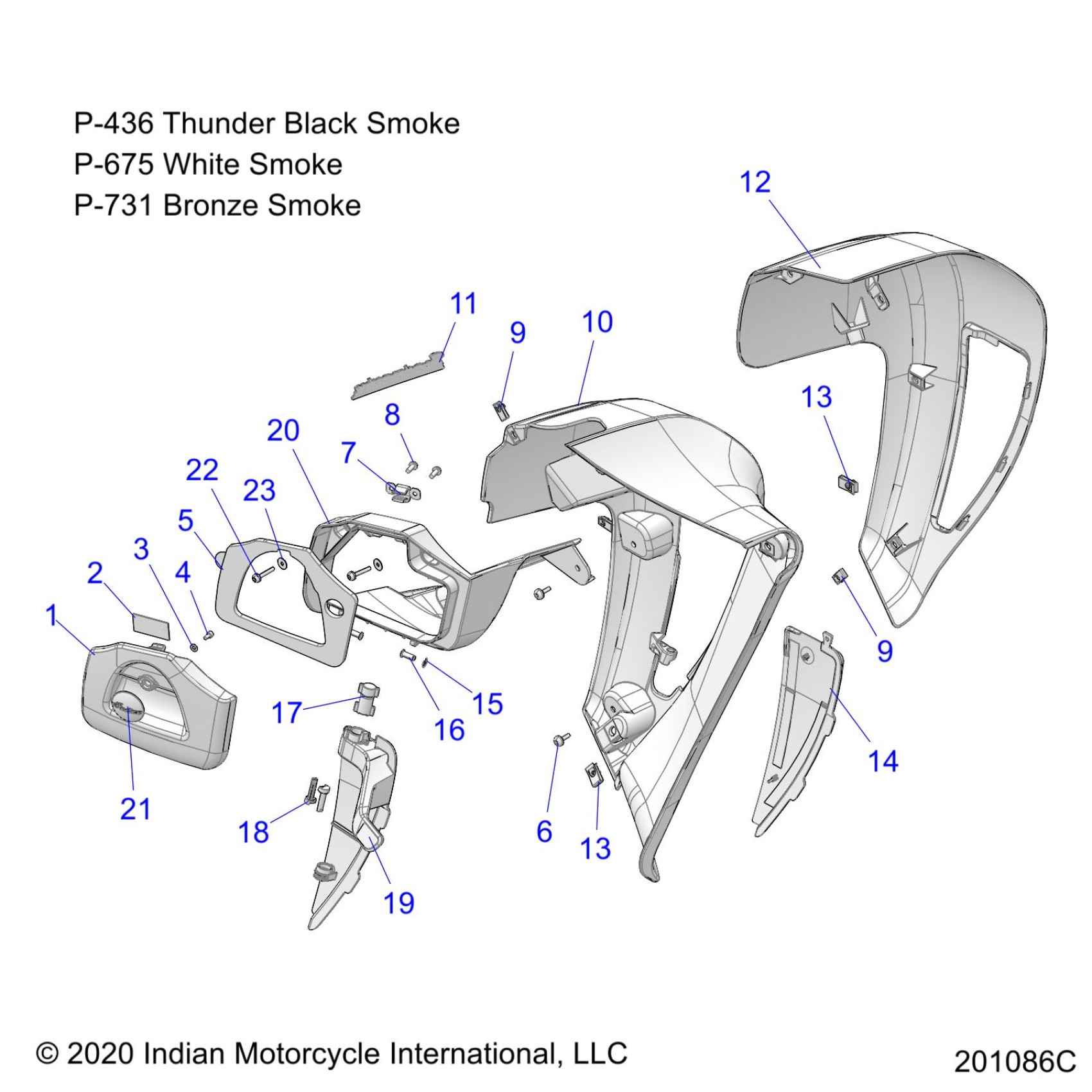 P-436 Thunder Black Smoke
P-675 White Smoke
P-731 Bronze Smoke

12
11
9
10
13
8
20
7
22
23
5
3
2
4
1
9
15
17
16
14
21
18
6
13
19

© 2020 Indian Motorcycle International, LLC
201086C