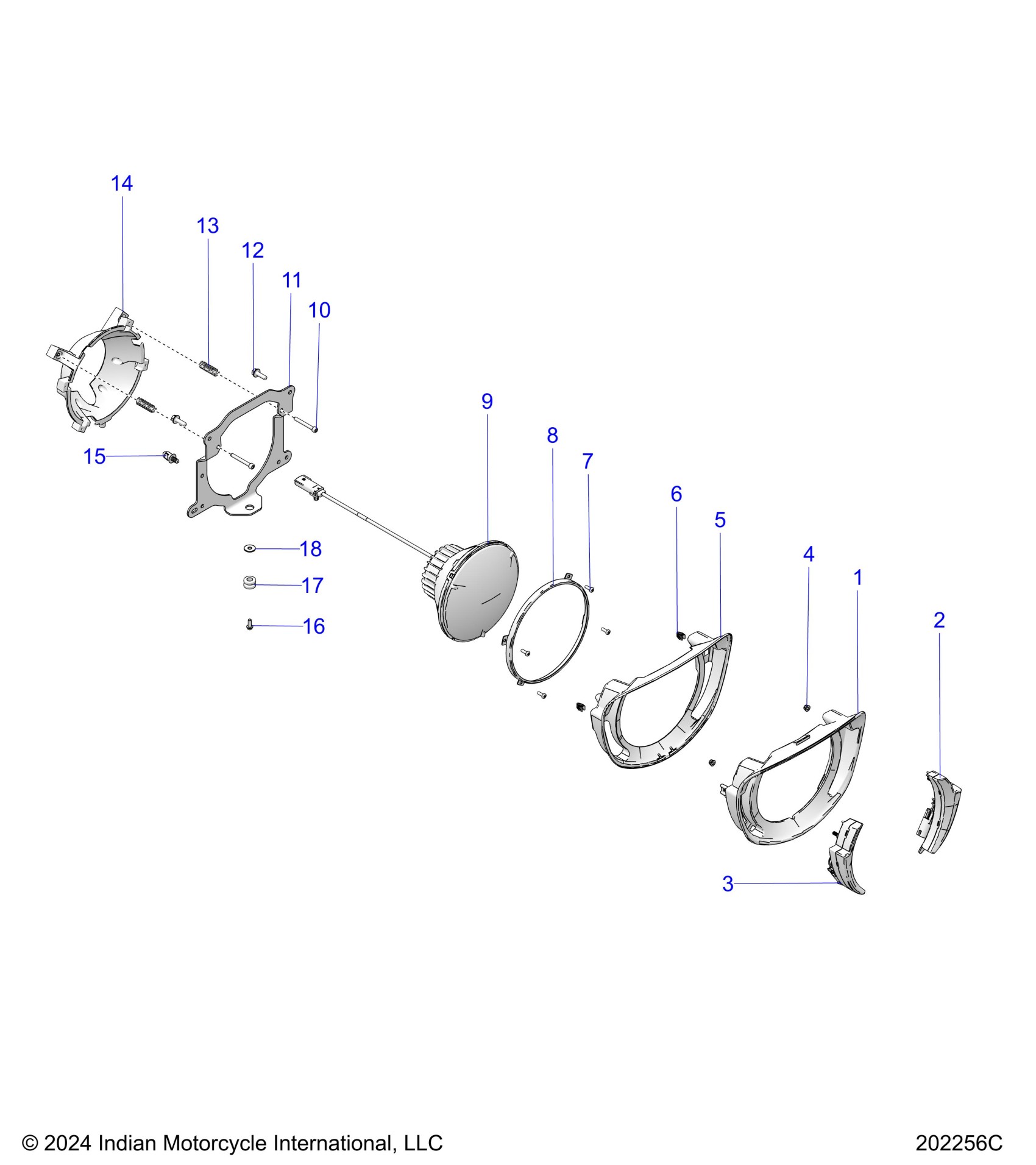 14
13
12
11
10
9
8
7
6
5
4
1
2
15
18
17
16
3

© 2024 Indian Motorcycle International, LLC
202256C