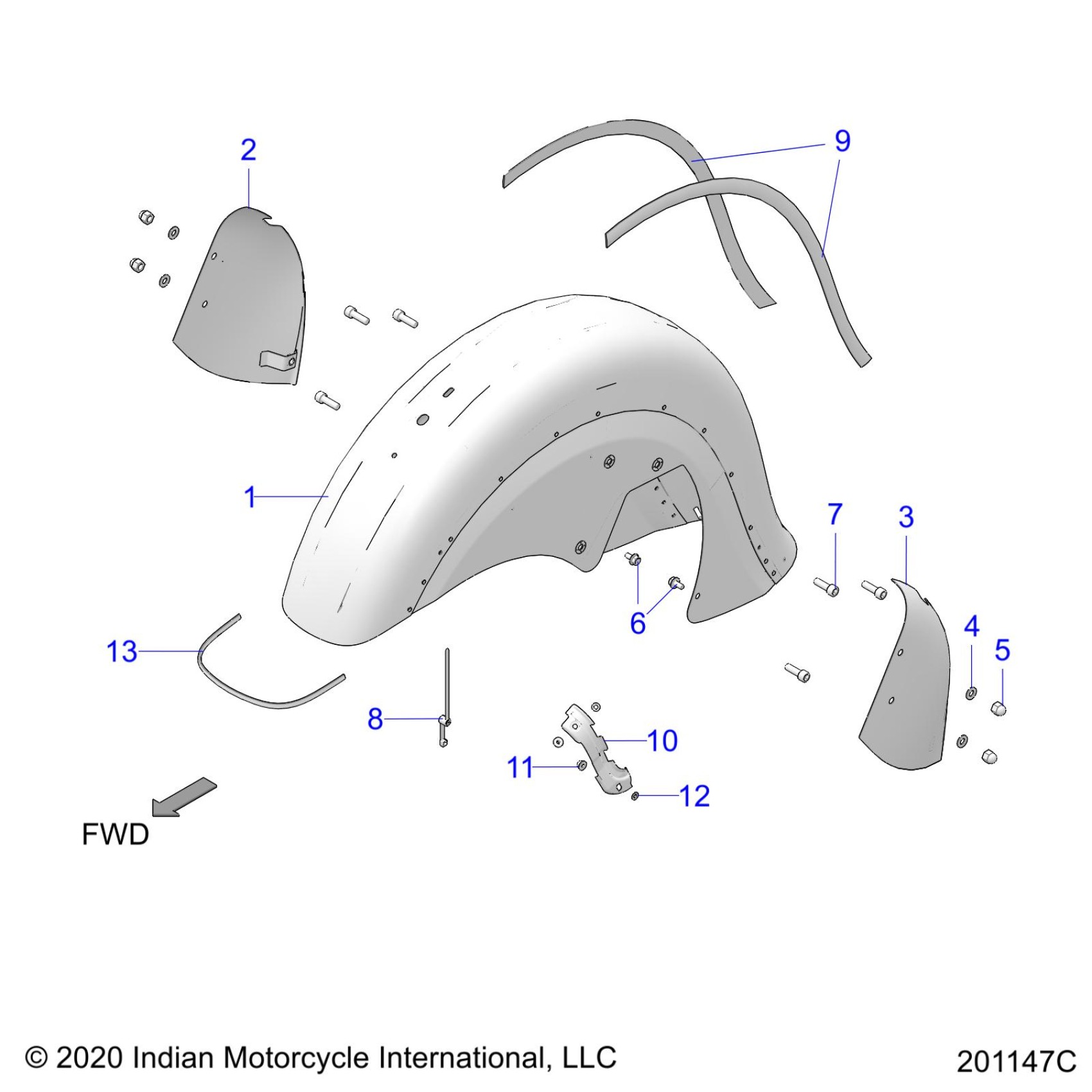 2

9

1

7

3

6

4

5

13

8

10

11

12

FWD

© 2020 Indian Motorcycle International, LLC

201147C