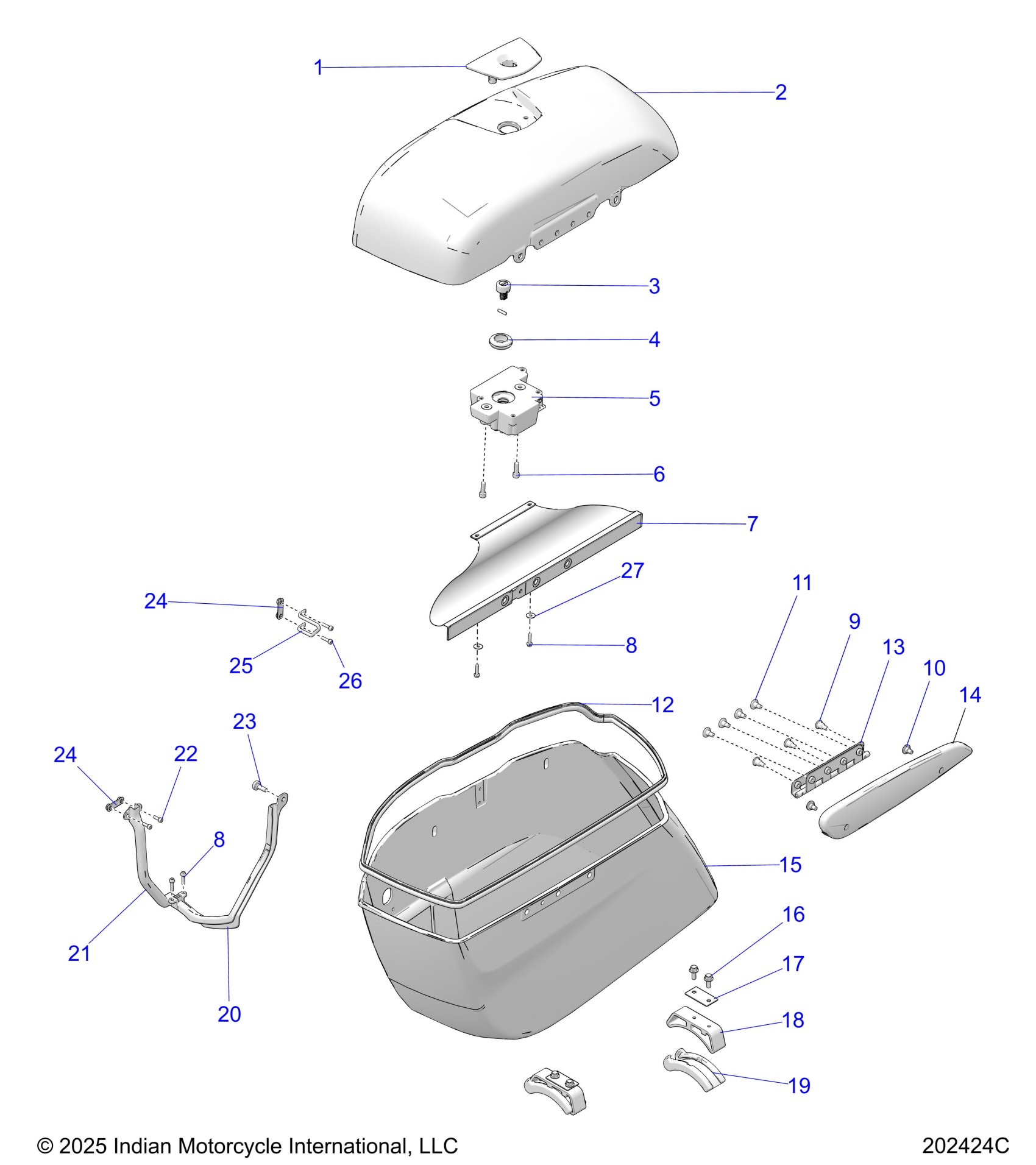 1
2
3
4
5
6
7
27
24
25
26
8
11
9
13
10
14
12
23
24
22
8
21
20
15
16
17
18
19

© 2025 Indian Motorcycle International, LLC

202424C