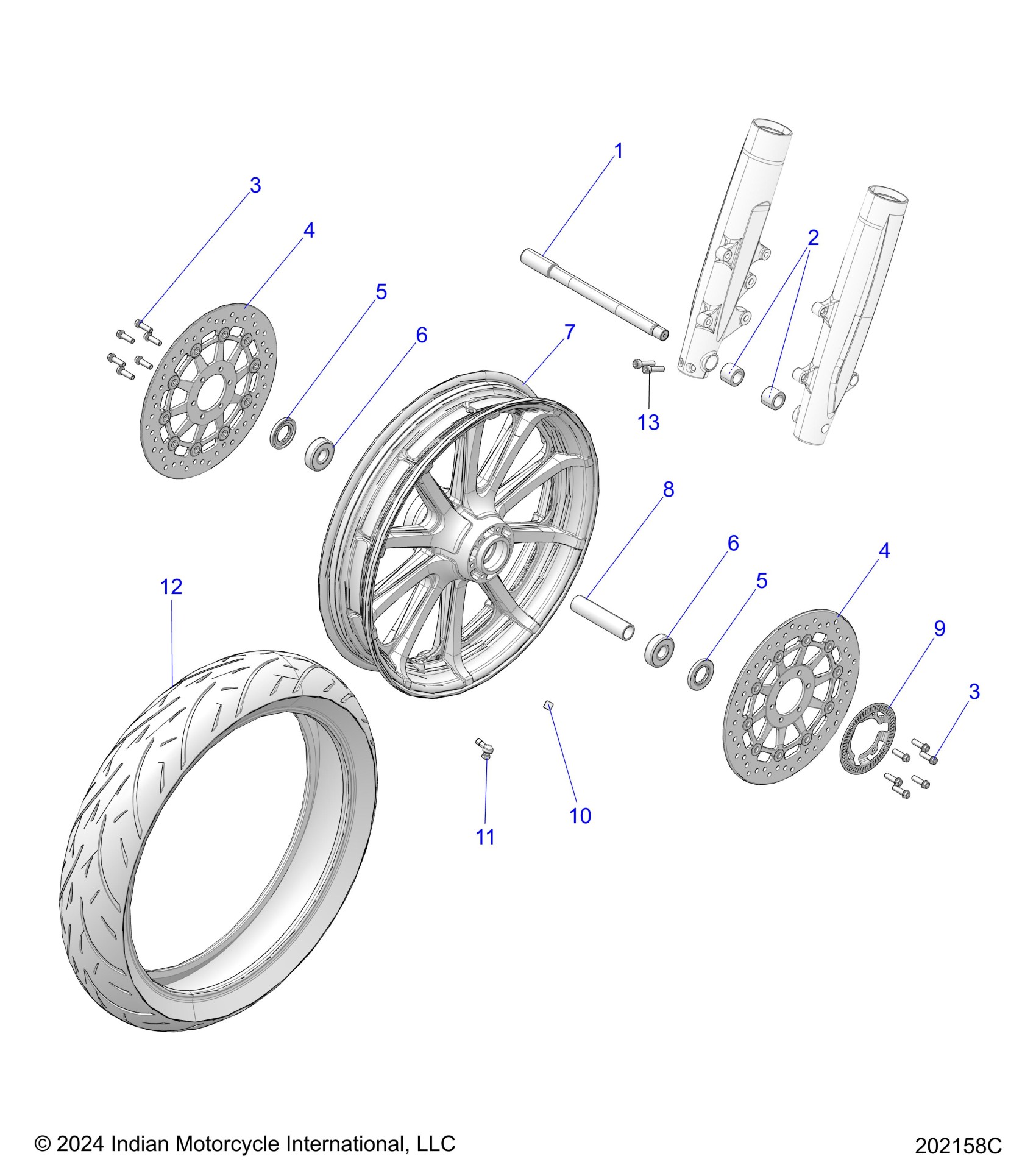 1
3
4
2
5
6
7
13
8
6
4
5
12
9
3
10
11

© 2024 Indian Motorcycle International, LLC

202158C