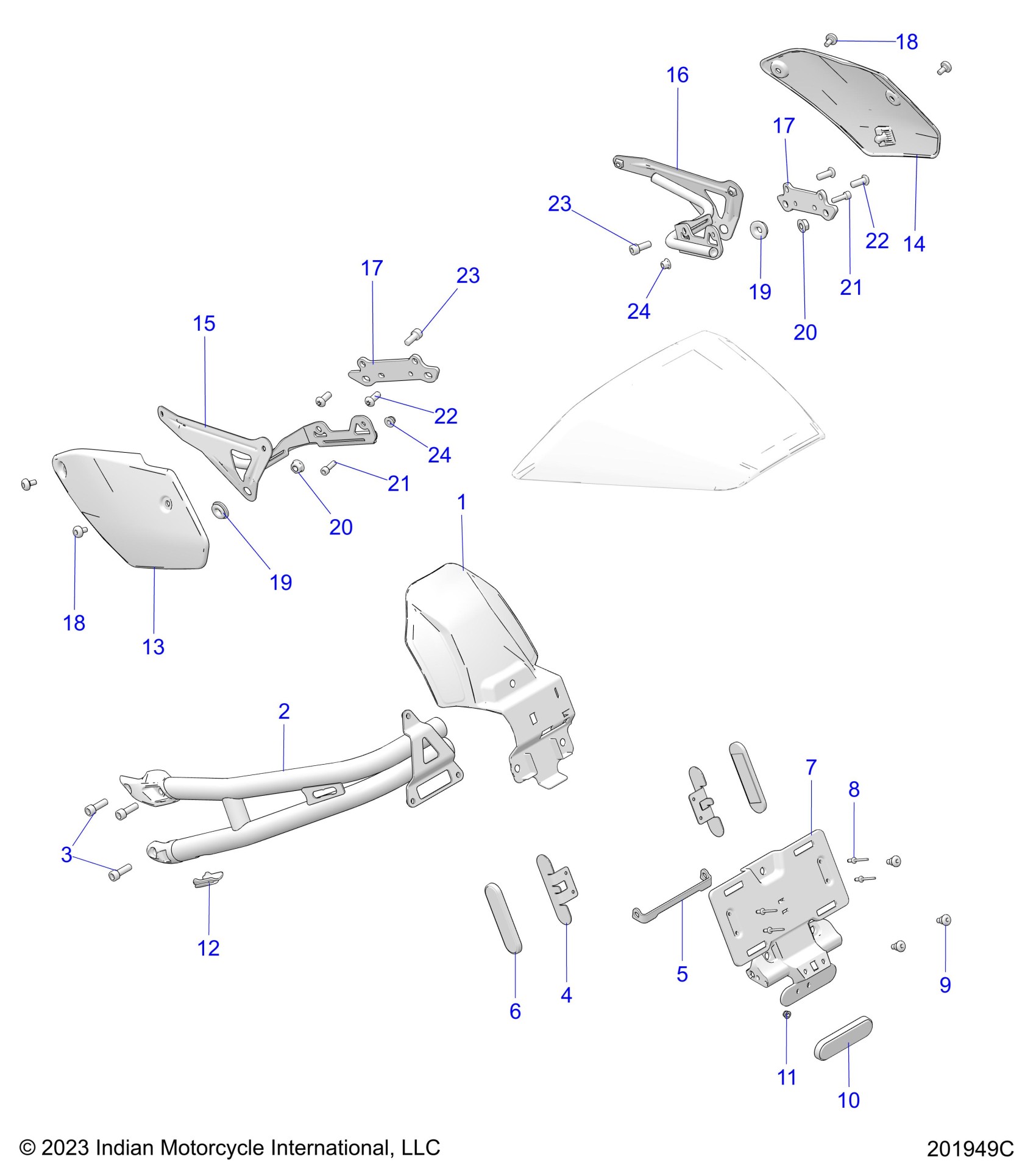 18
16
17
23
22
14
21
19
24
20
17
23
15
22
24
21
20
1
19
18
13
2
7
8
3
12
5
9
6
4
11
10

© 2023 Indian Motorcycle International, LLC

201949C