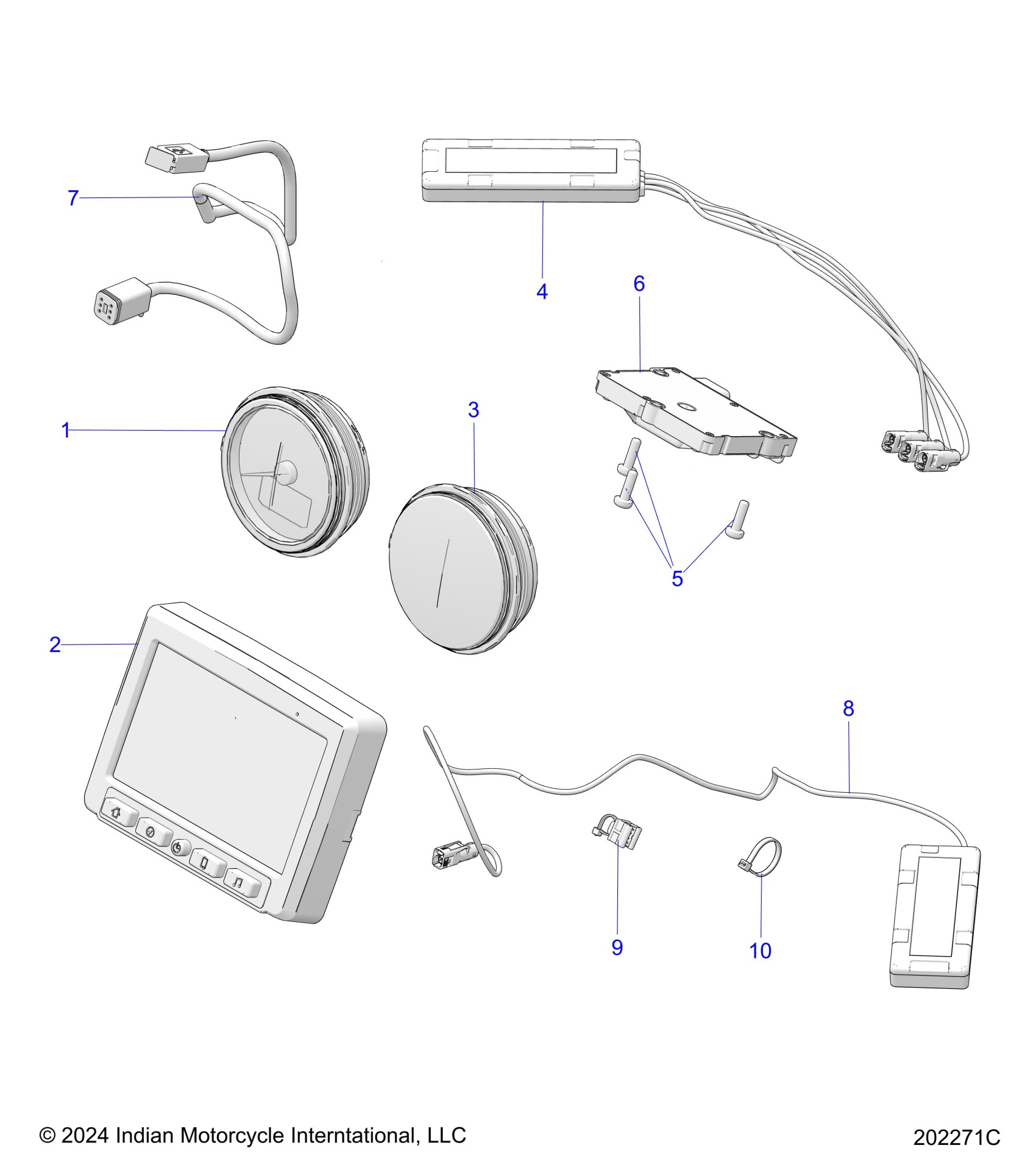 7

4

6

1

3

5

2

8

9

10

© 2024 Indian Motorcycle Interntational, LLC

202271C