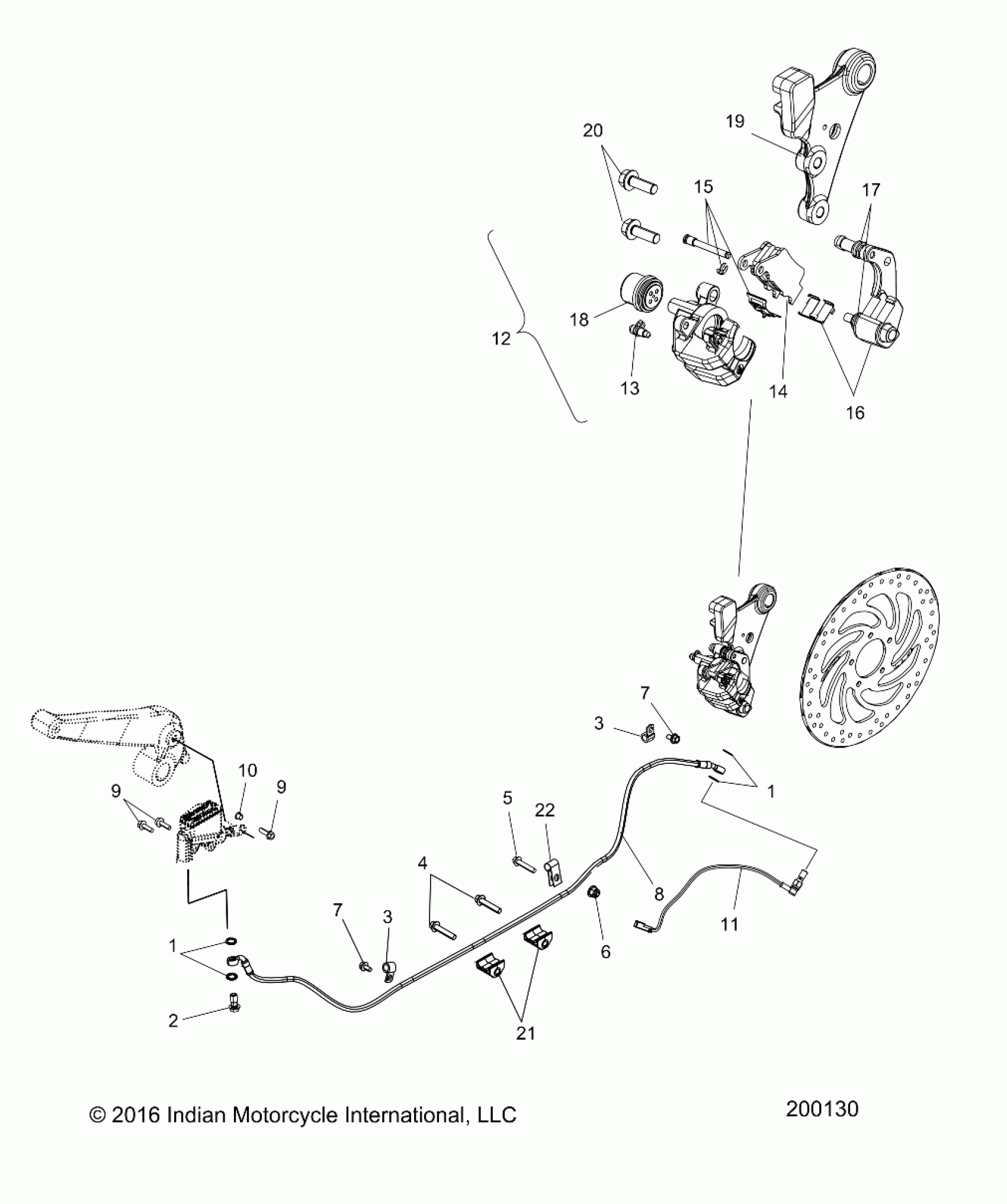 20
19
15
17
12
18
13
14
16
7
3
1
10
9
9
5
22
4
8
11
7
3
6
1
2
21
© 2016 Indian Motorcycle International, LLC
200130