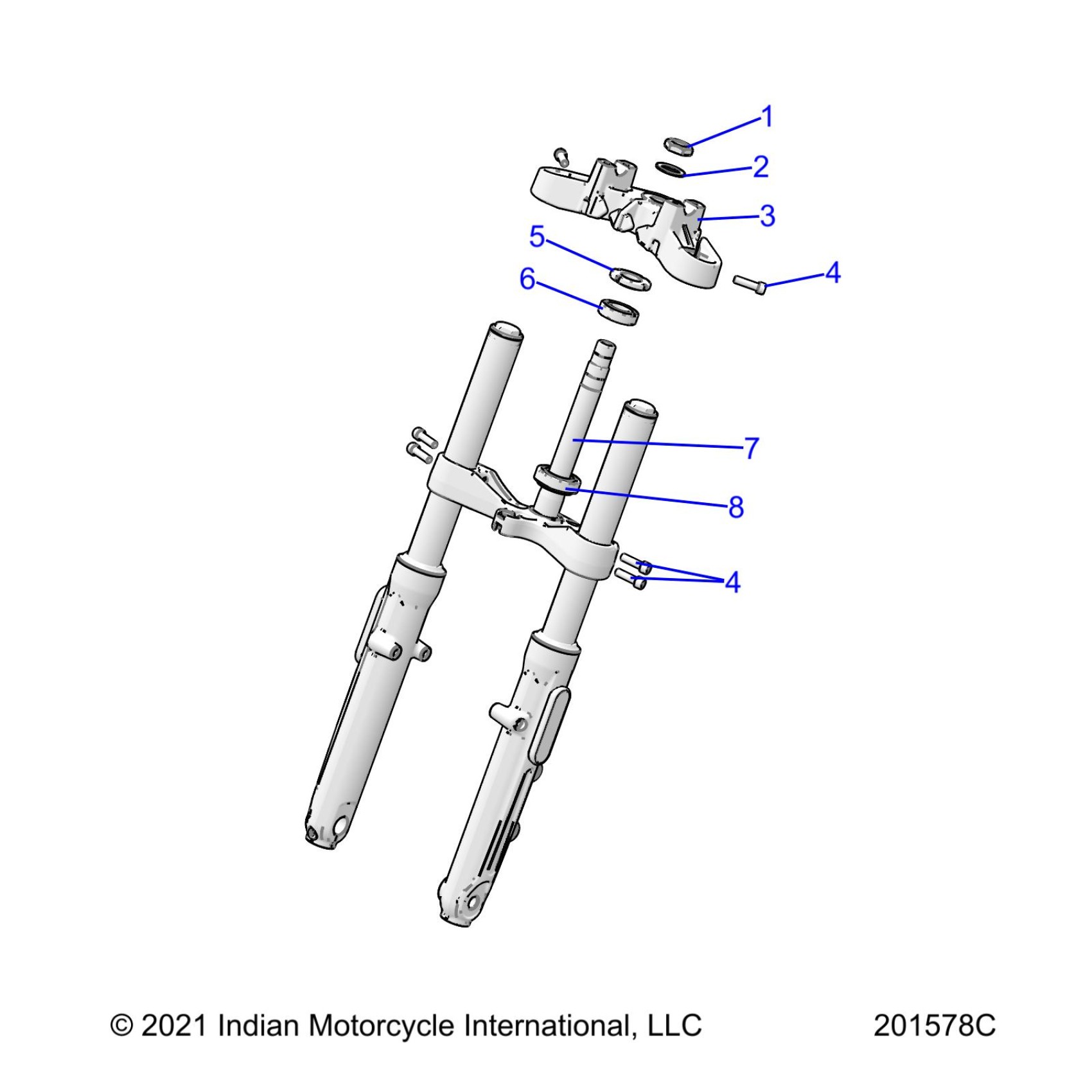 1
2
3
5
4
6
7
8
4

© 2021 Indian Motorcycle International, LLC

201578C