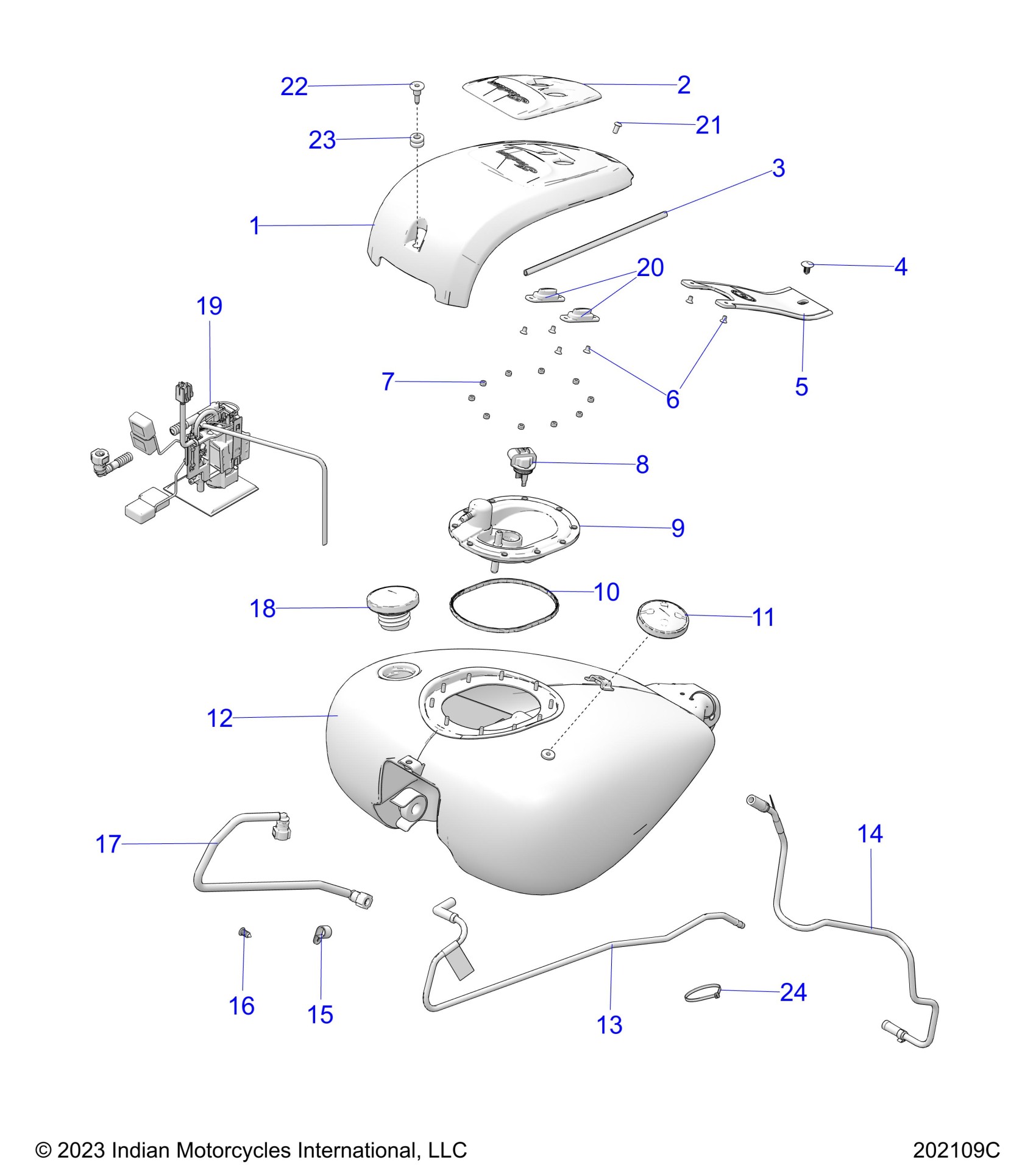 22
2
21
23
3
1
20
4
19
5
7
6
8
9
10
18
11
12
17
14
16
15
13
24

© 2023 Indian Motorcycles International, LLC
202109C