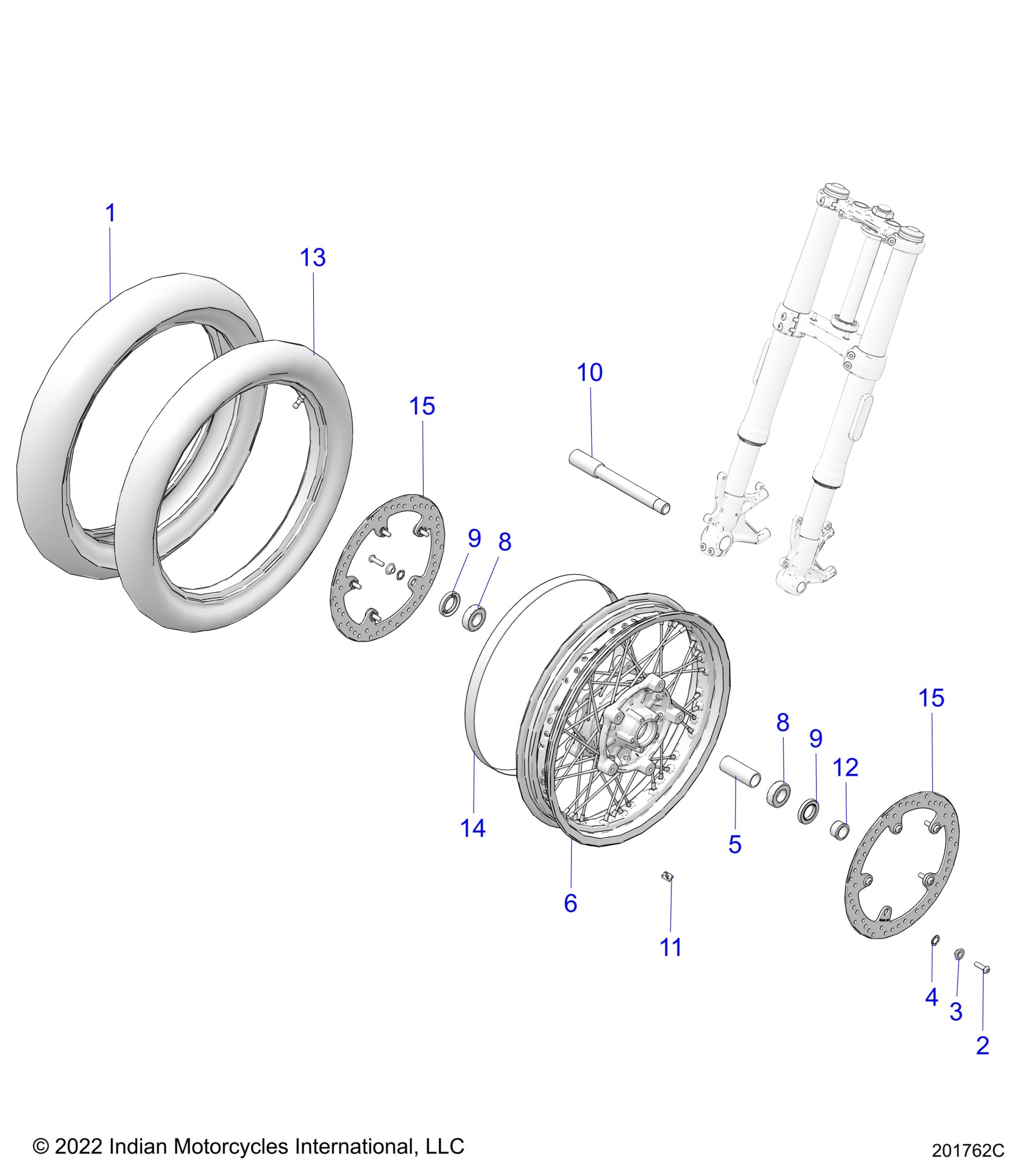 1
13
10
15
9
8
15
8
9
12
14
5
6
11
4
3
2

© 2022 Indian Motorcycles International, LLC

201762C