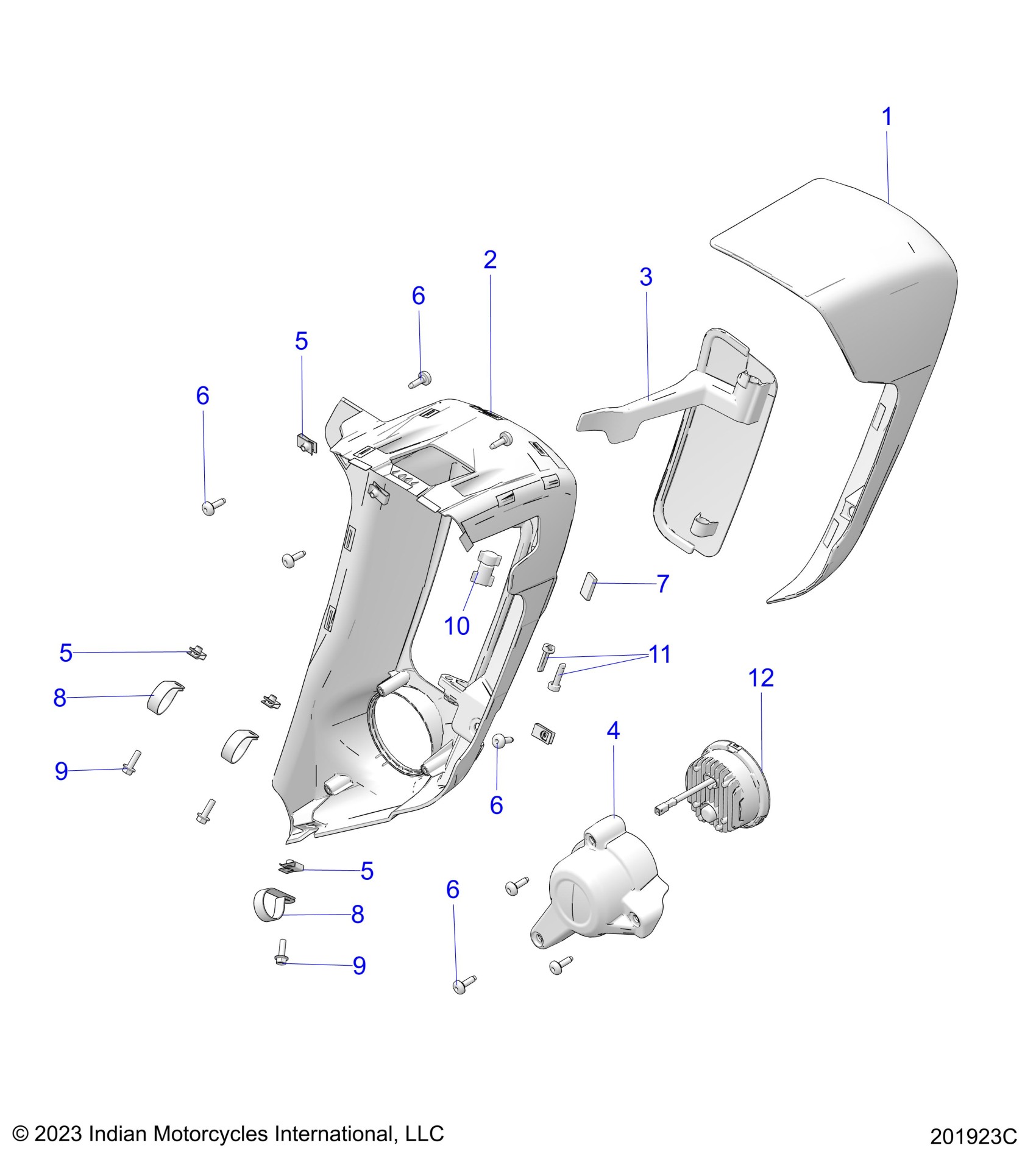 1

2

3

6

5

6

7

10

5

11

8

12

4

9

6

5

6

8

9

© 2023 Indian Motorcycles International, LLC

201923C