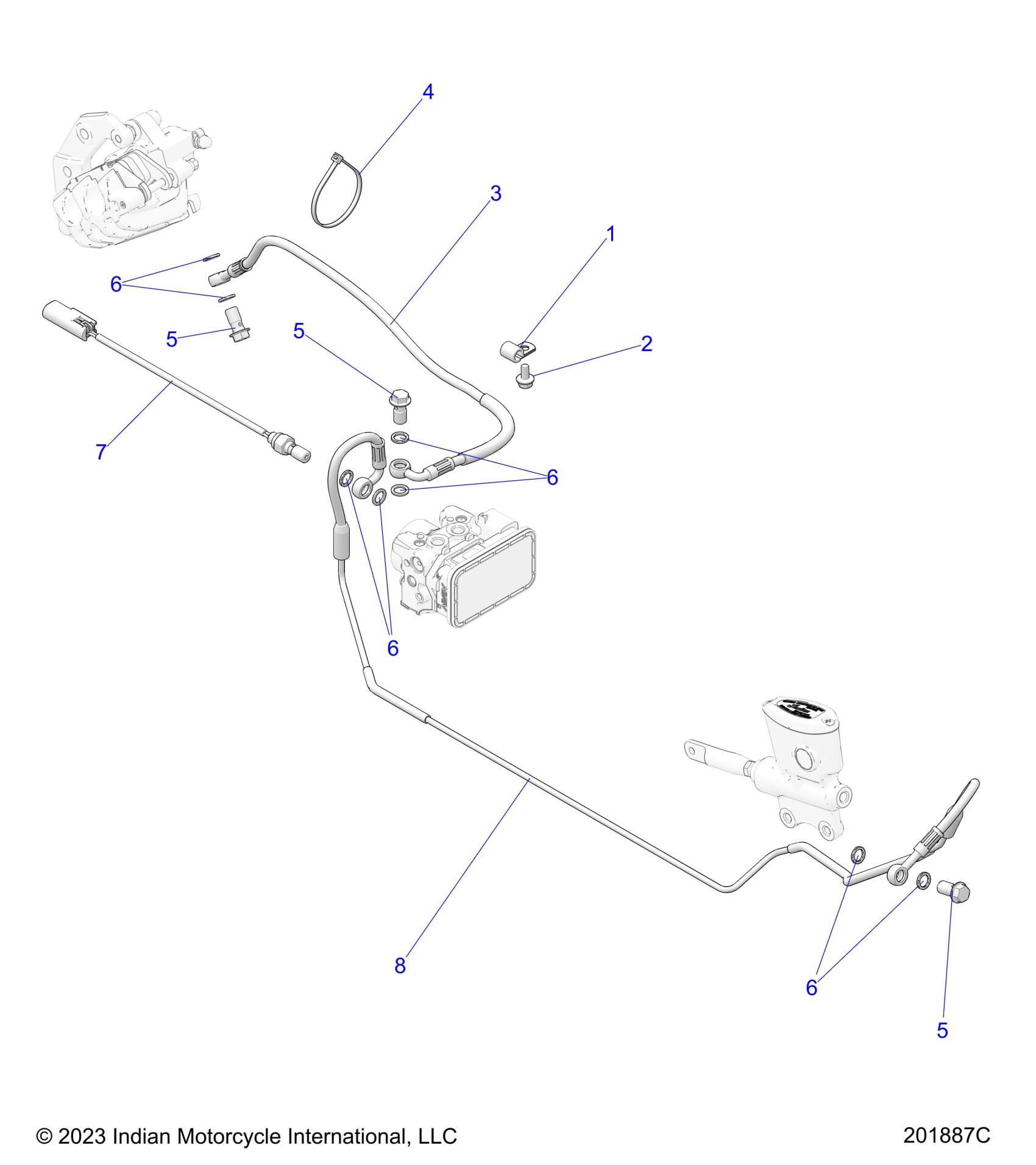 4

3

1

6

5

5

2

7

6

6

8

6

5

© 2023 Indian Motorcycle International, LLC

201887C