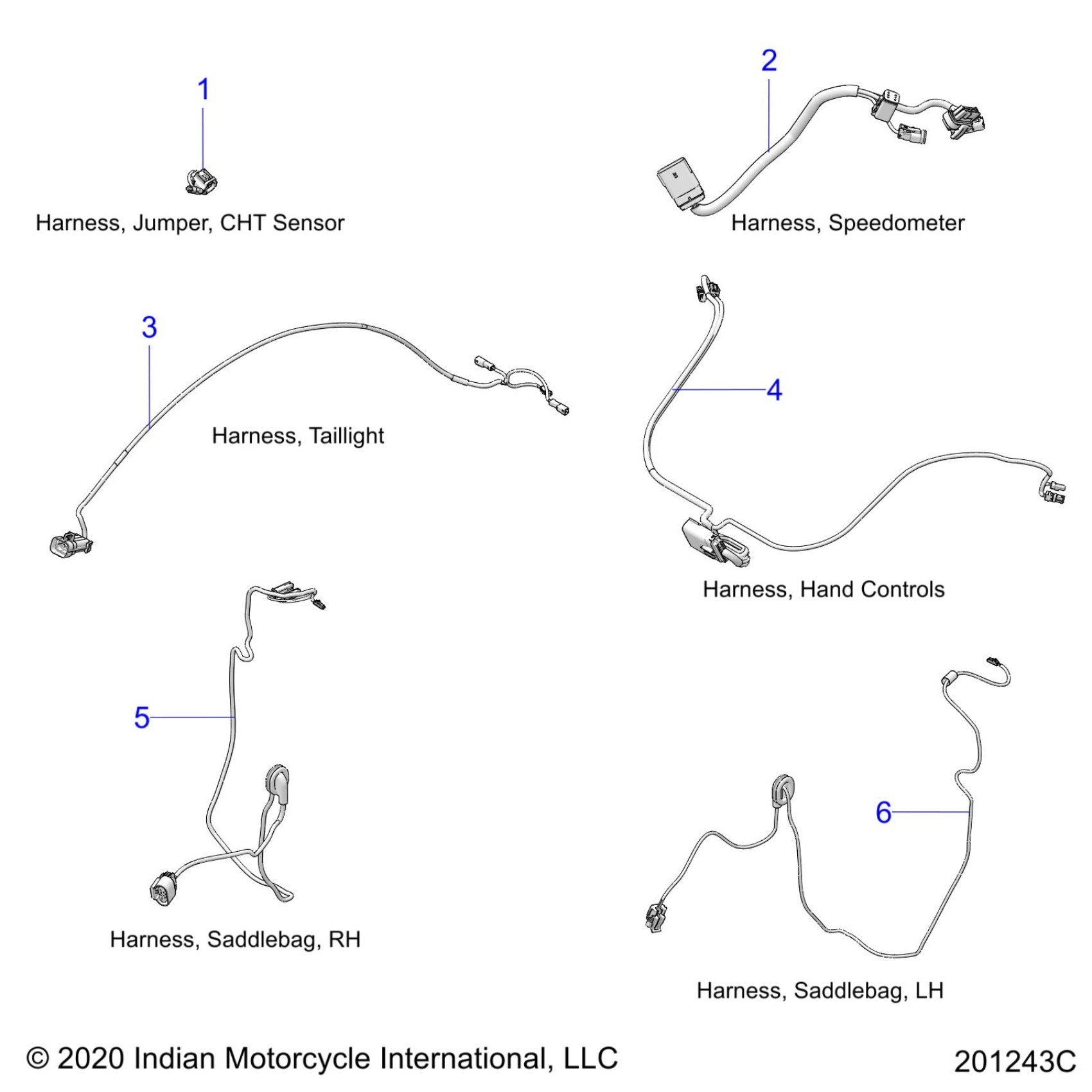 1

Harness, Jumper, CHT Sensor

2

Harness, Speedometer

3

Harness, Taillight

4

Harness, Hand Controls

5

Harness, Saddlebag, RH

6

Harness, Saddlebag, LH

© 2020 Indian Motorcycle International, LLC

201243C