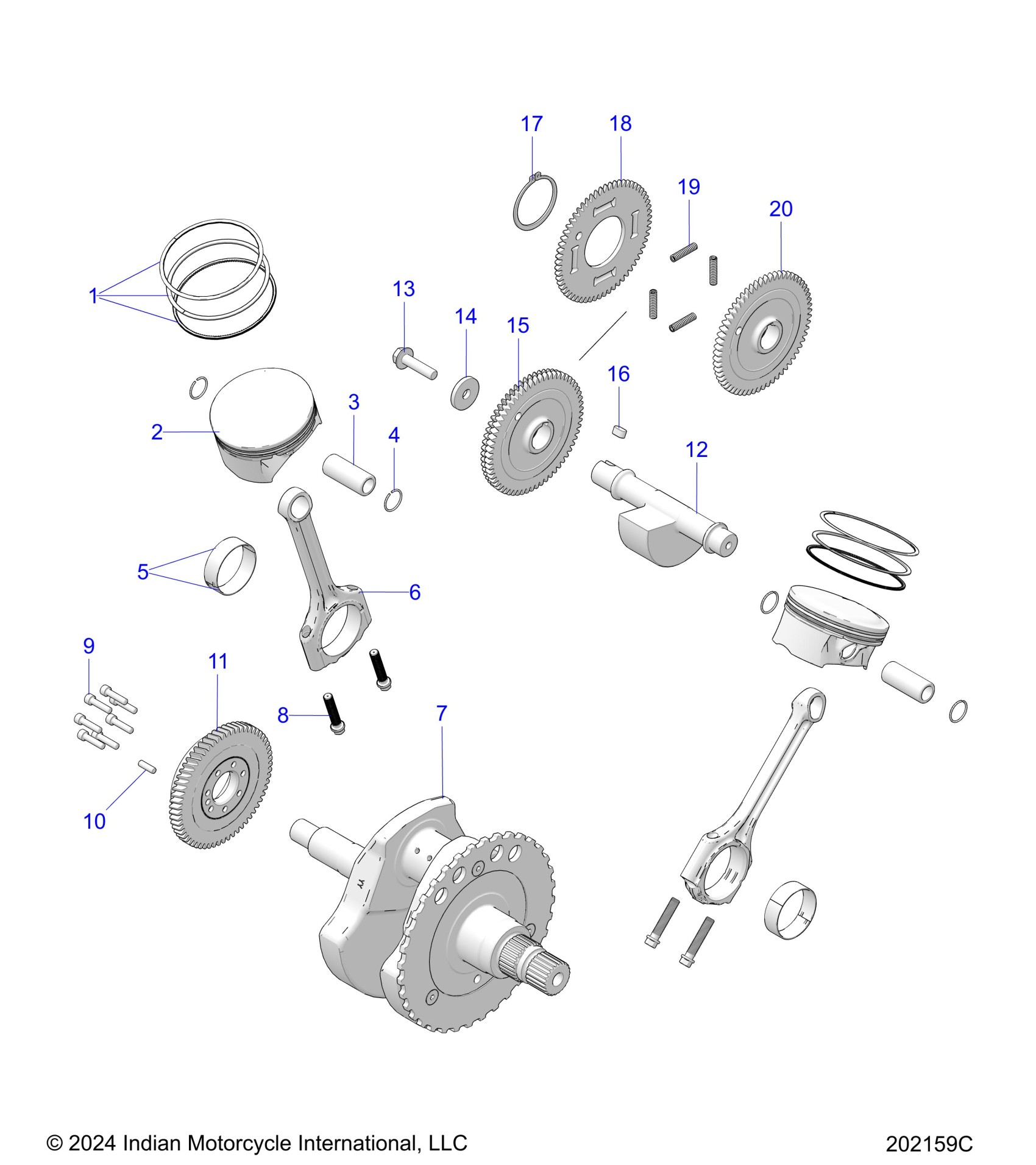 17
18
19
20
1
13
14
15
16
2
3
4
12
5
6
9
11
8
7
10

© 2024 Indian Motorcycle International, LLC
202159C