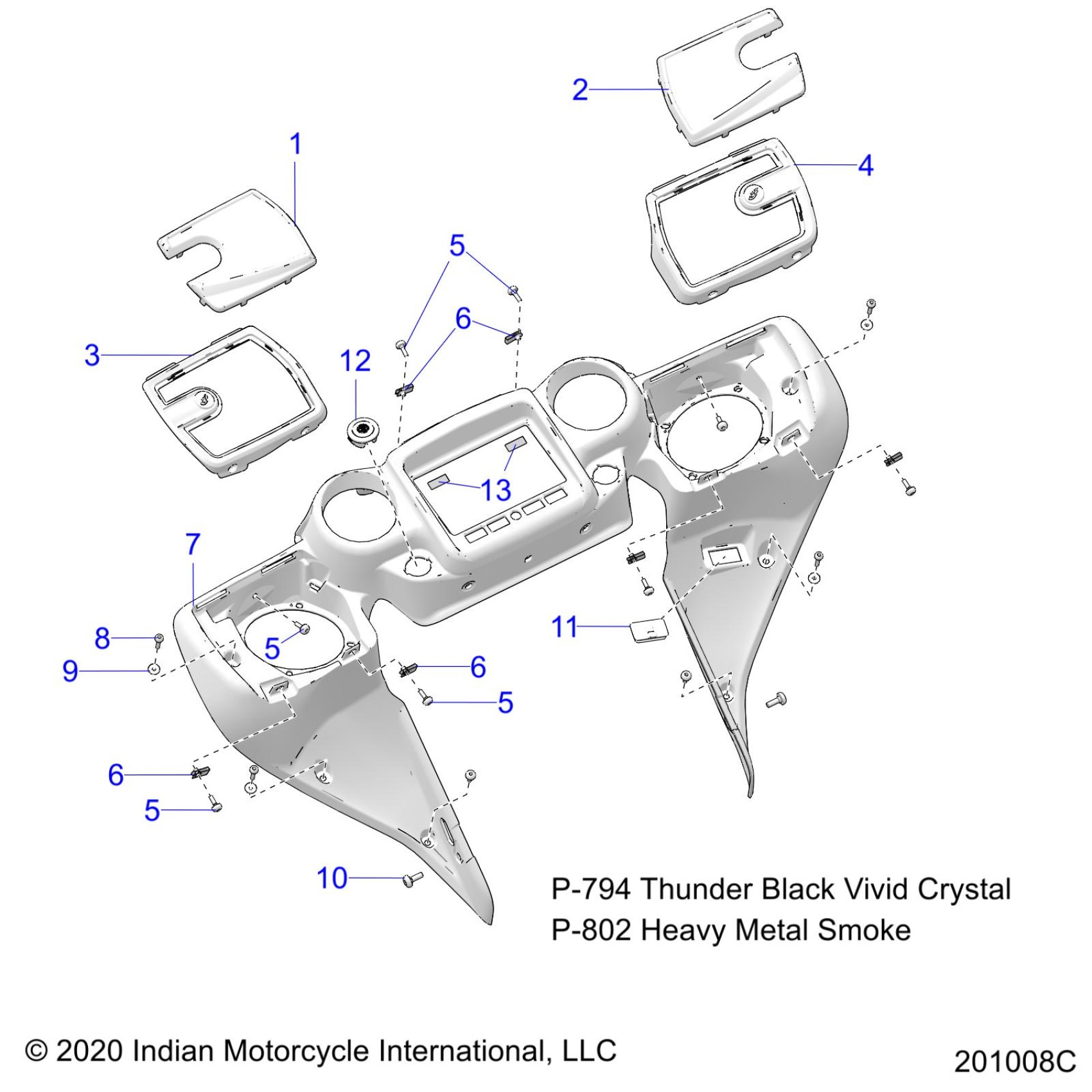 2

1

4

5

6

3

12

13

7

8

5

9

6

5

11

6

5

10

P-794 Thunder Black Vivid Crystal
P-802 Heavy Metal Smoke

© 2020 Indian Motorcycle International, LLC

201008C