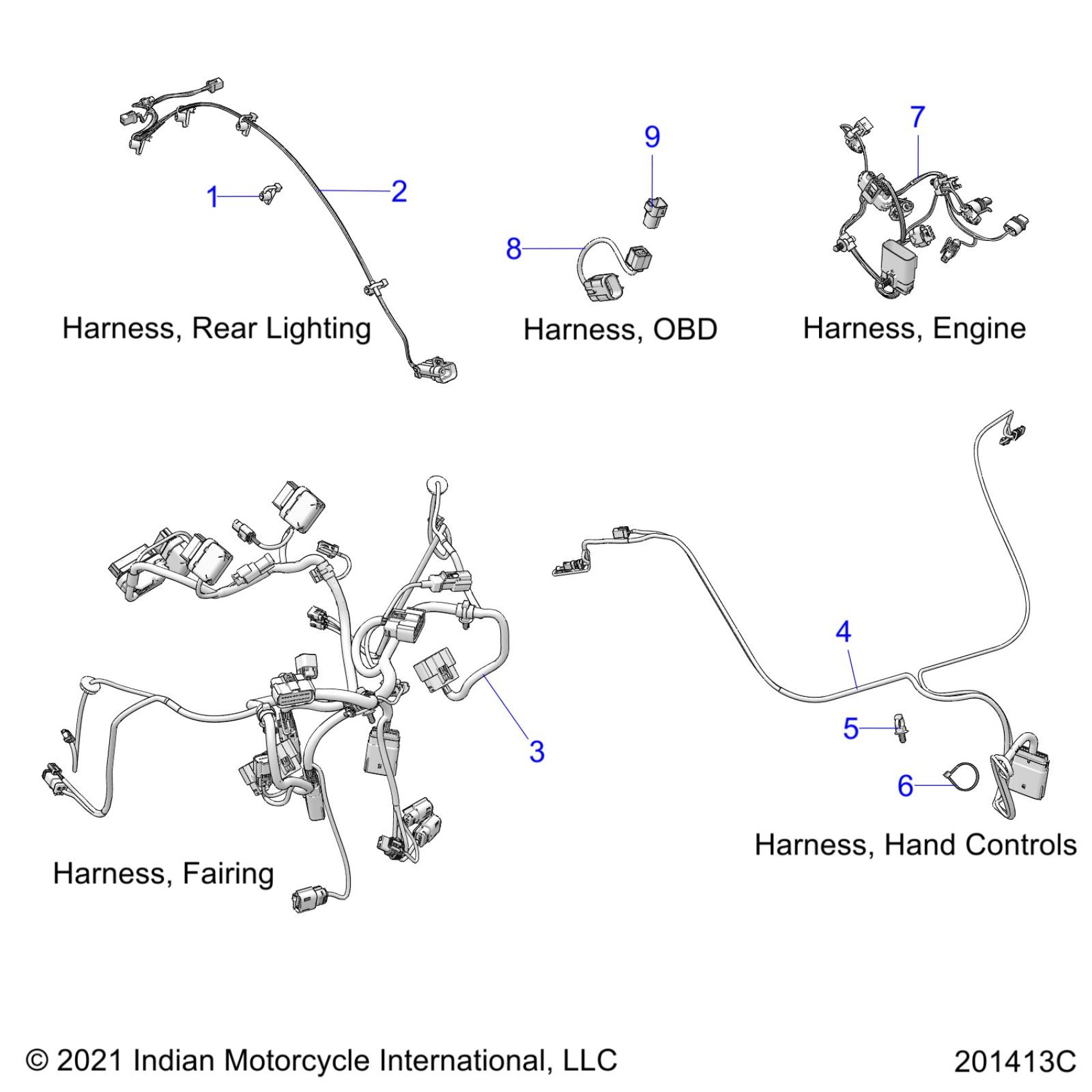 1
2
Harness, Rear Lighting
9
8
Harness, OBD
7
Harness, Engine
3
Harness, Fairing
4
5
6
Harness, Hand Controls
© 2021 Indian Motorcycle International, LLC
201413C