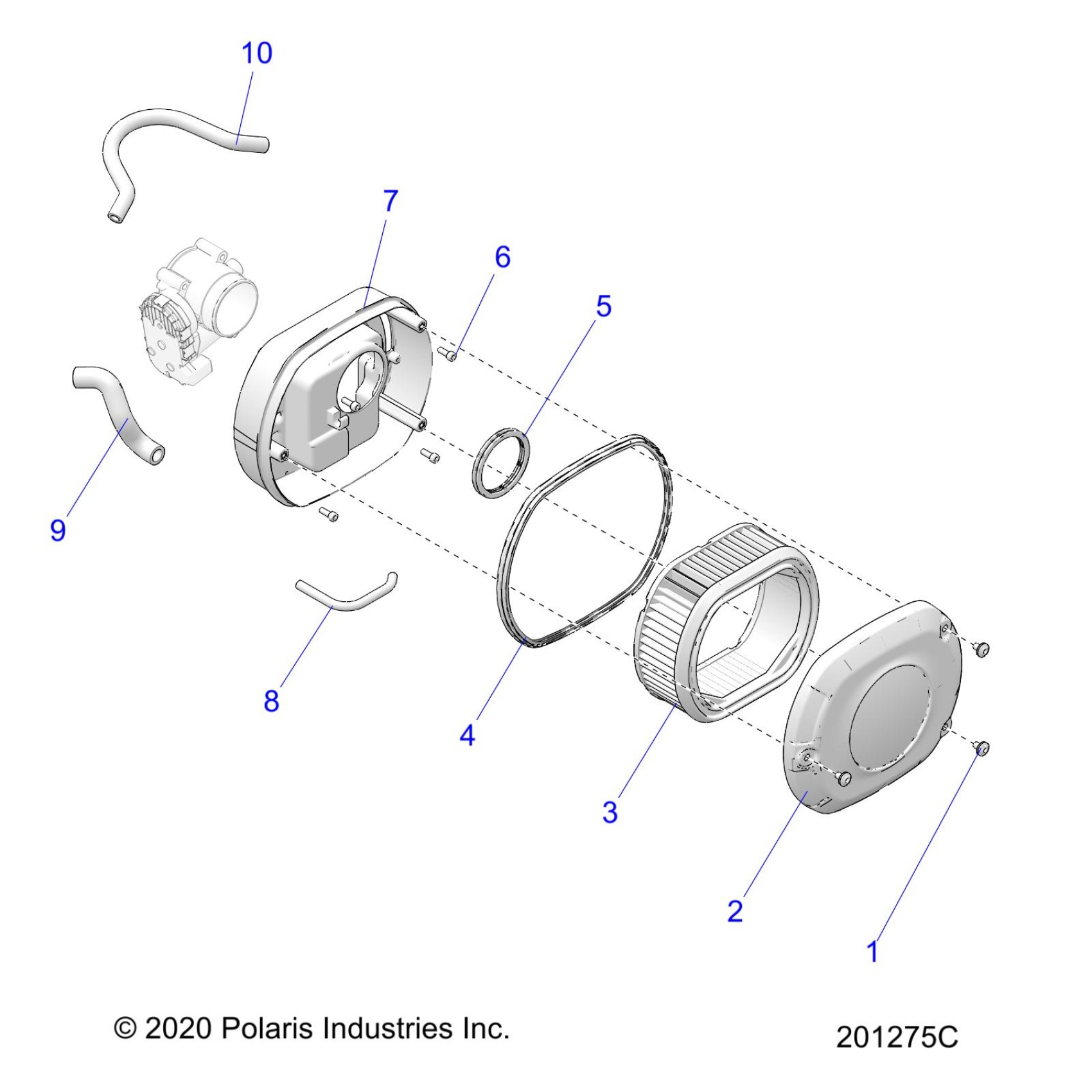 10

7

6

5

9

8

4

3

2

1

© 2020 Polaris Industries Inc.

201275C