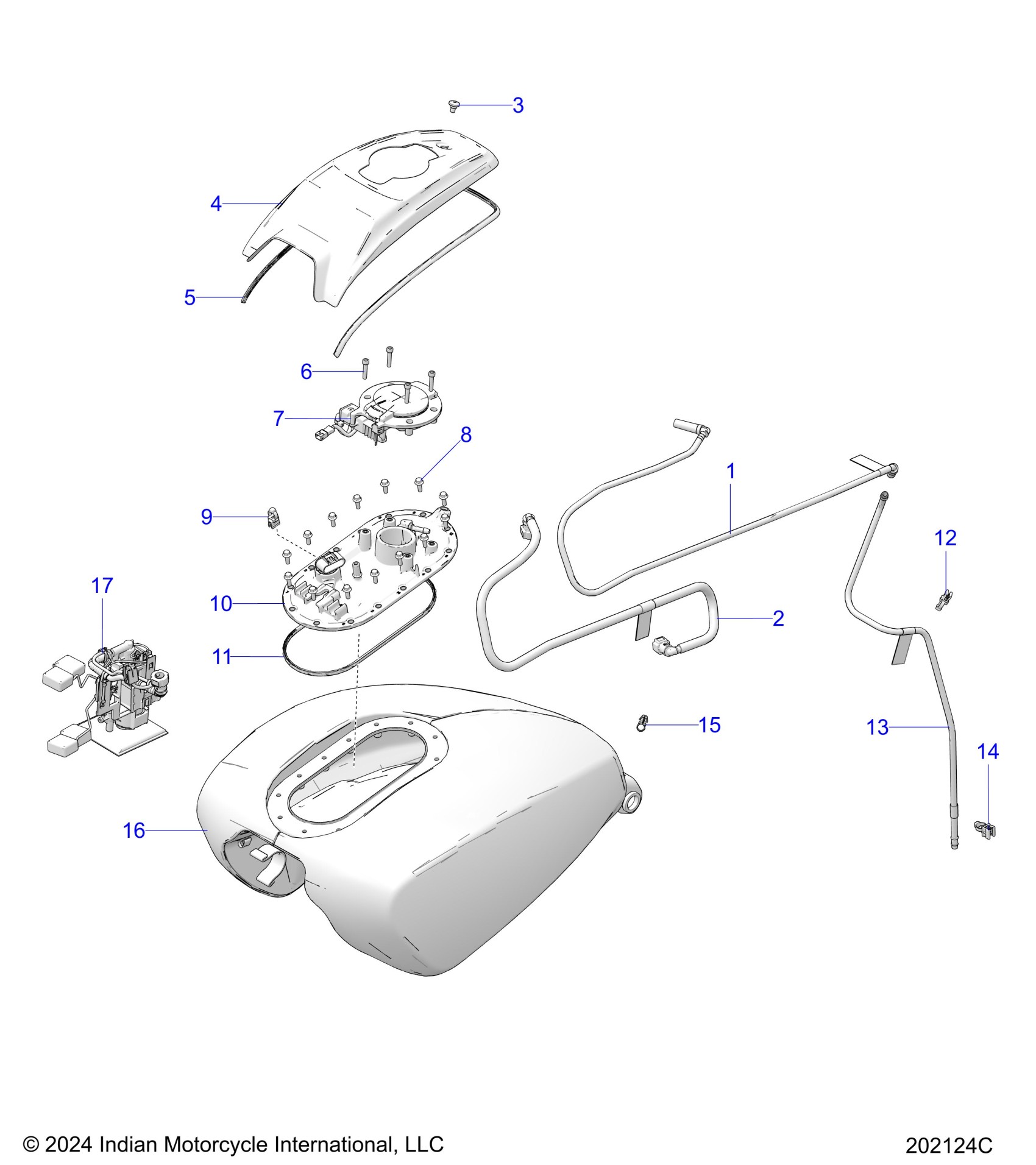 3

4

5

6

7

8

1

9

12

17

10

2

11

15

13

14

16

© 2024 Indian Motorcycle International, LLC

202124C