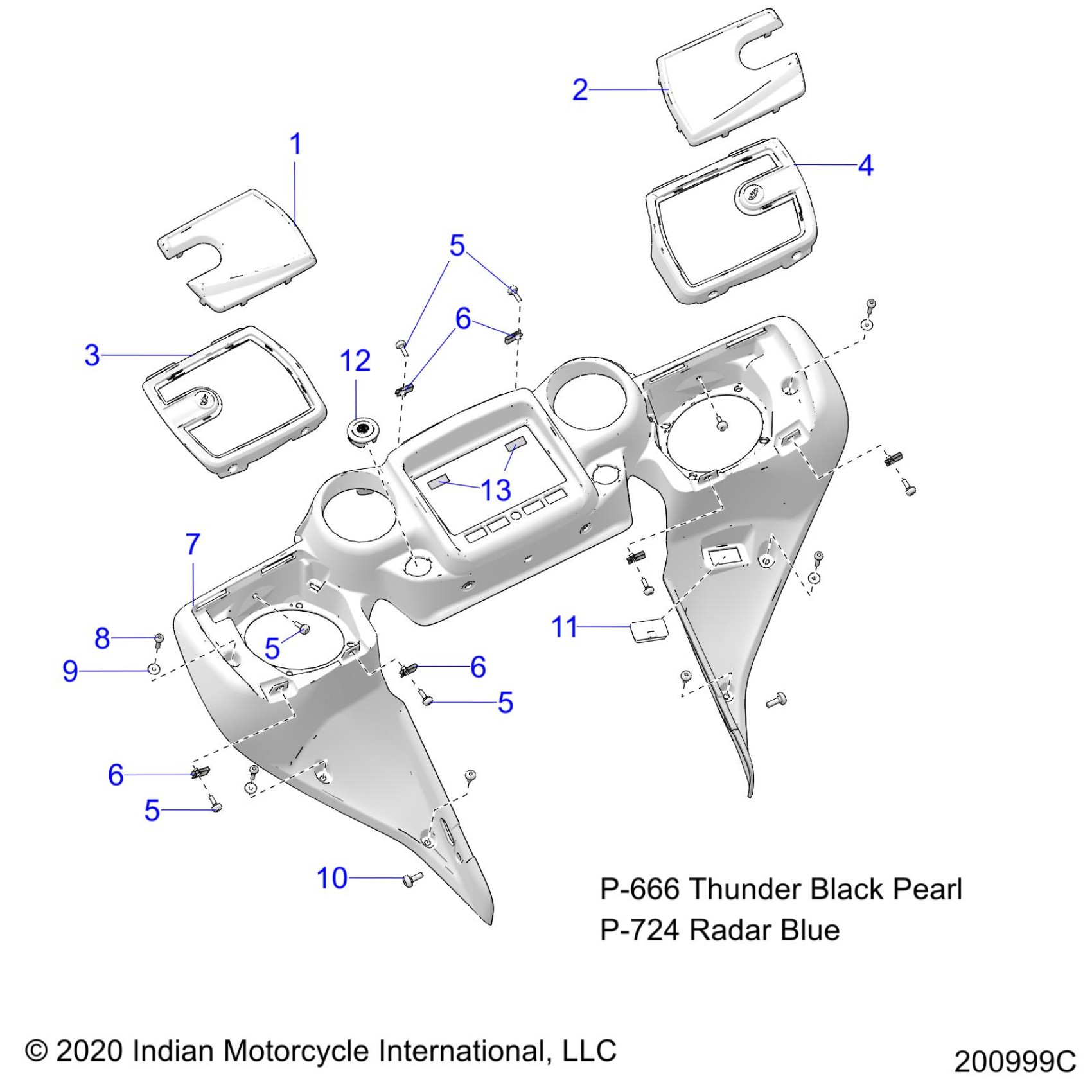 2

1

4

5

6

3

12

13

7

8

5

9

6

5

11

6

5

10

P-666 Thunder Black Pearl
P-724 Radar Blue

© 2020 Indian Motorcycle International, LLC

200999C