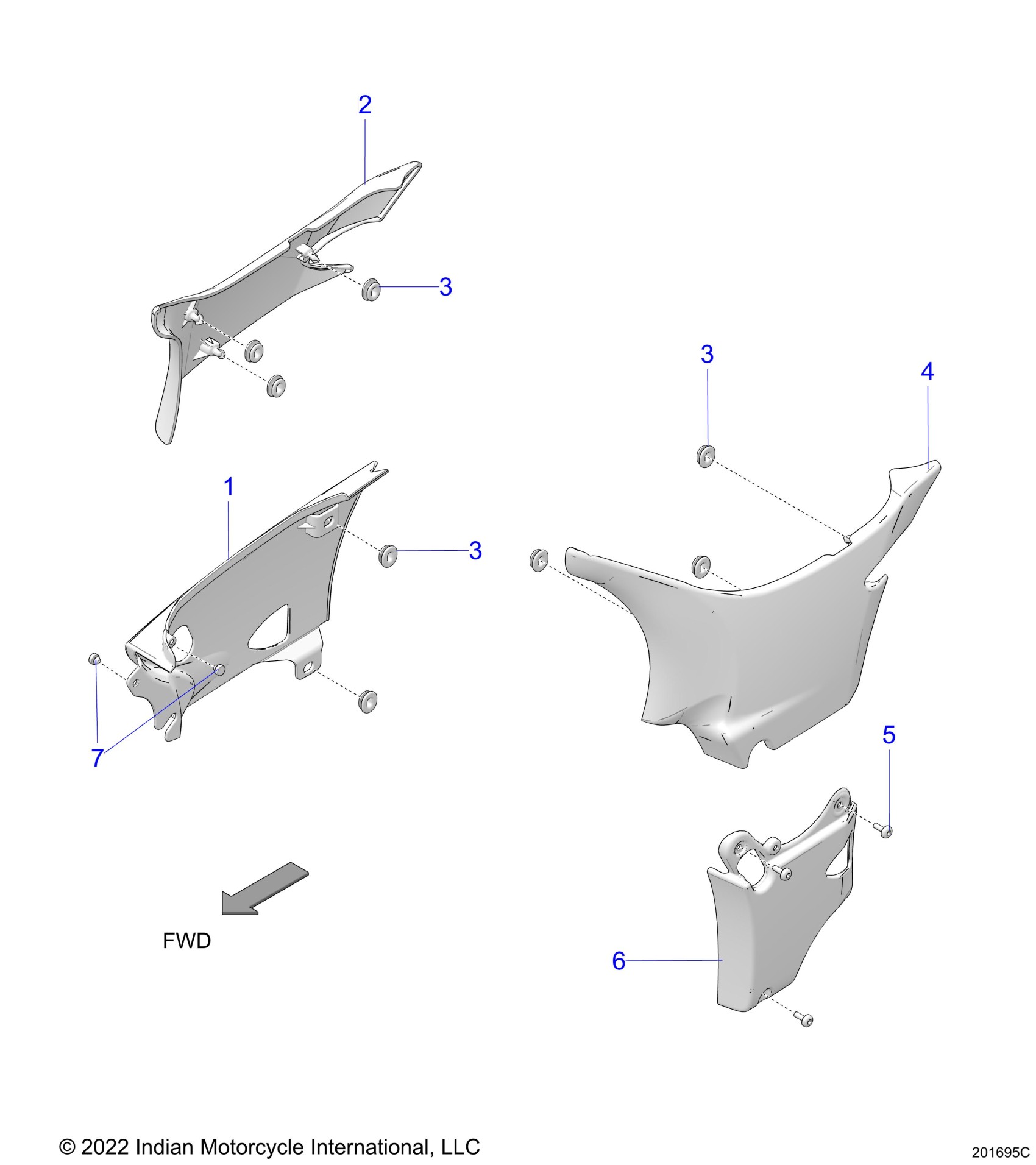 2

3

3

4

1

3

7

5

FWD

6

© 2022 Indian Motorcycle International, LLC

201695C