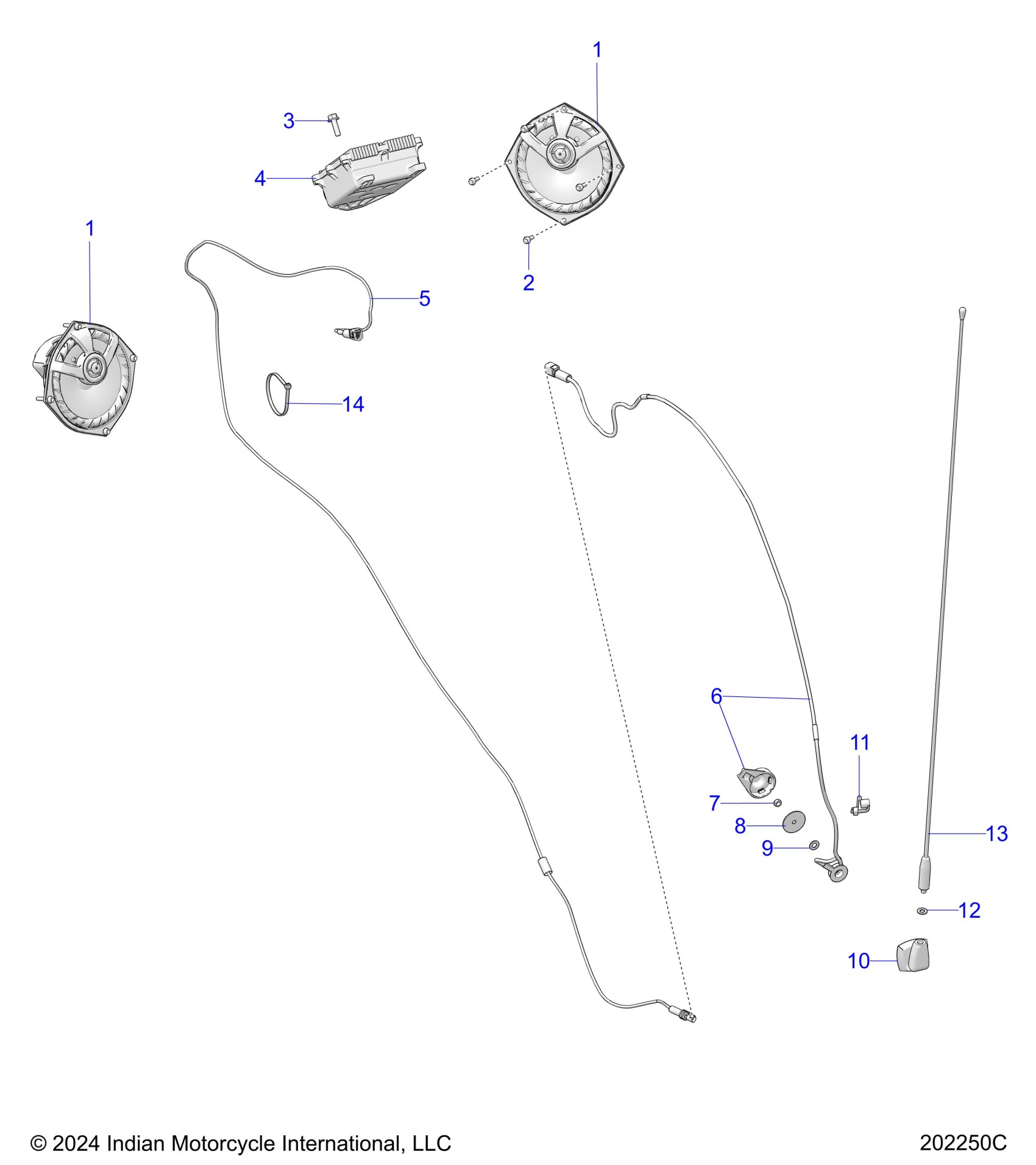 1
3
4
1
2
5
14
6
11
7
8
9
13
12
10

© 2024 Indian Motorcycle International, LLC

202250C