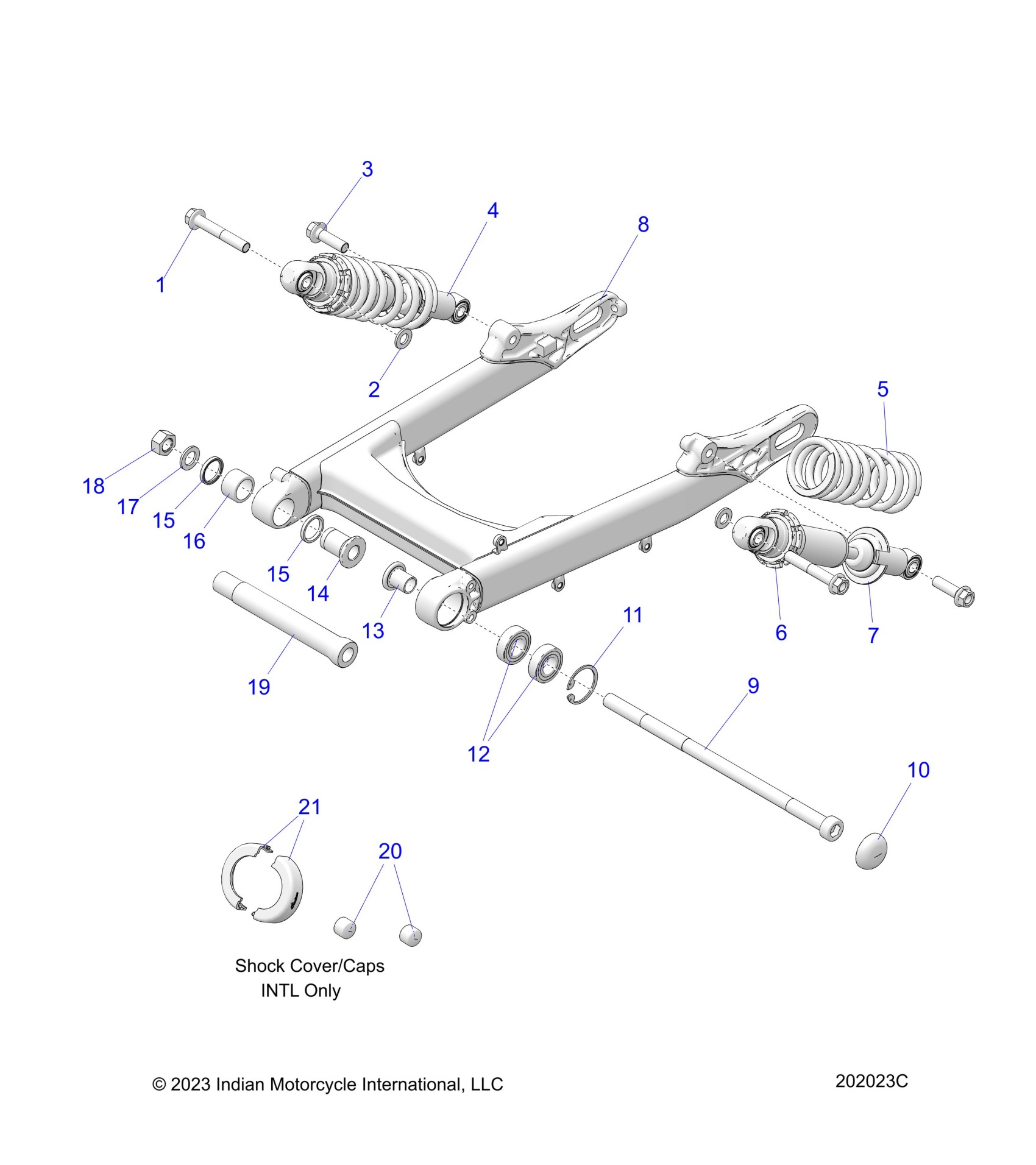 3
4
8
1
2
5
18
17
15
16
15
14
13
19
11
6
7
9
12
10
21
20

Shock Cover/Caps
INTL Only

© 2023 Indian Motorcycle International, LLC

202023C