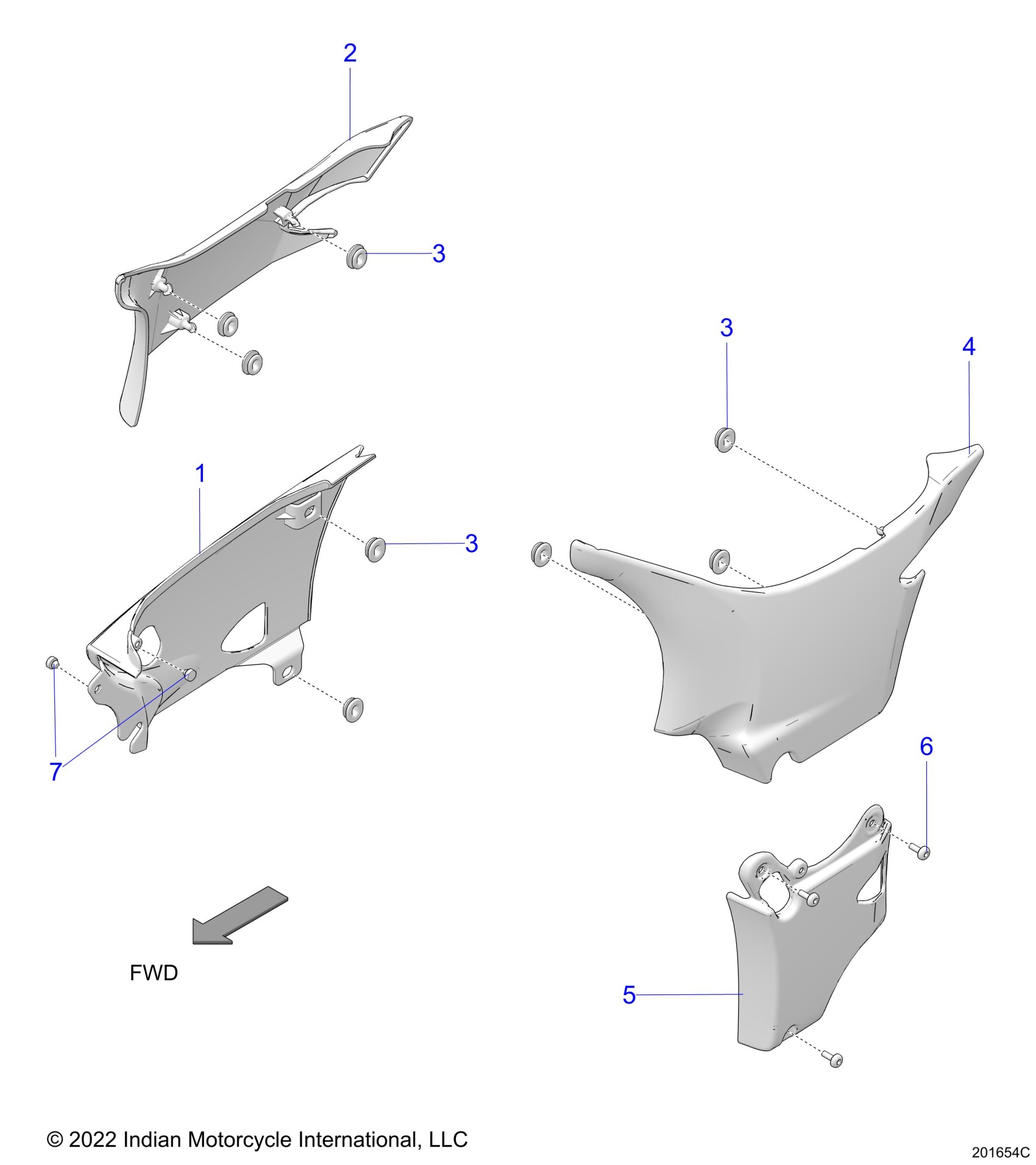 2

3

3

4

1

3

7

6

FWD

5

© 2022 Indian Motorcycle International, LLC

201654C