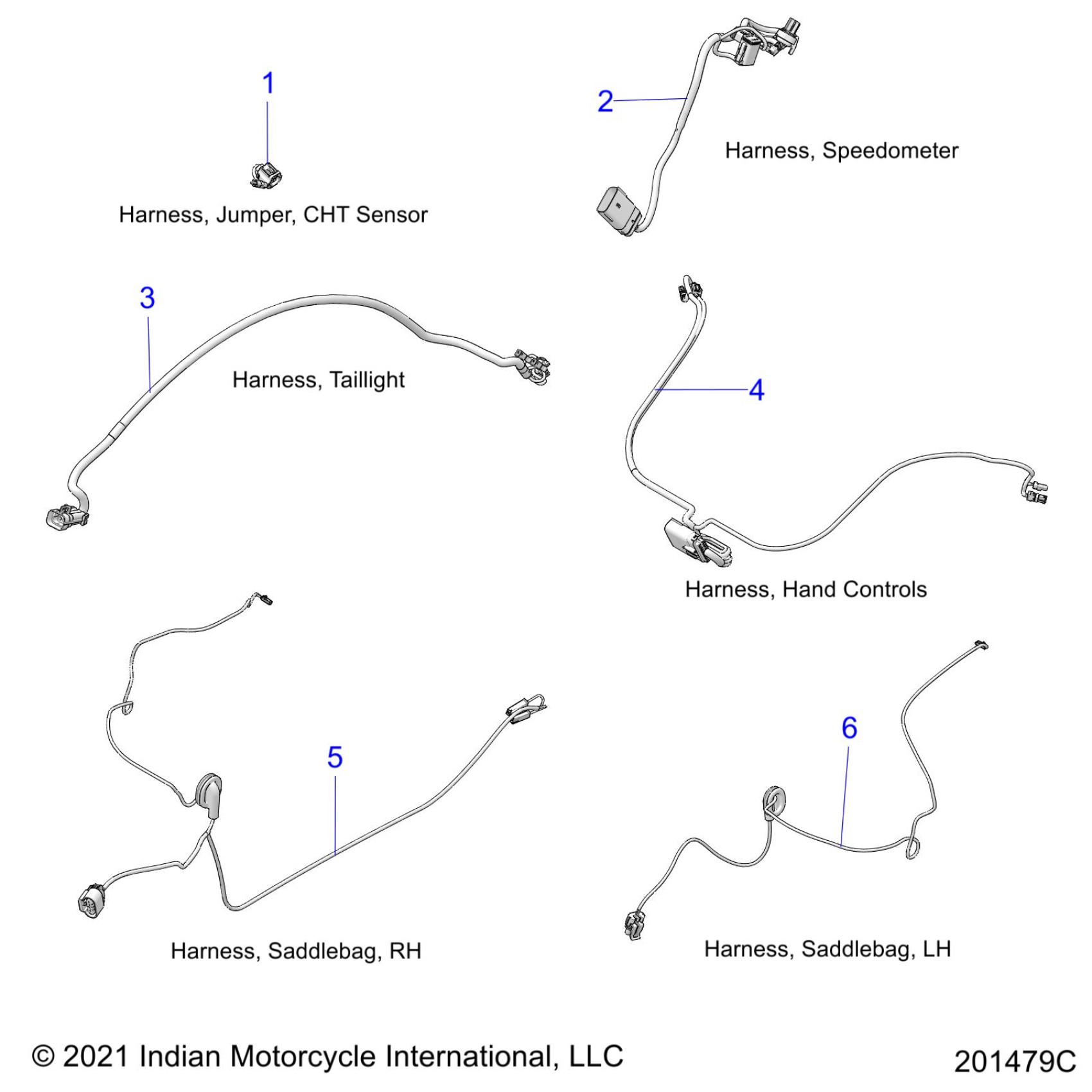 1

Harness, Jumper, CHT Sensor

2

Harness, Speedometer

3

Harness, Taillight

4

Harness, Hand Controls

5

Harness, Saddlebag, RH

6

Harness, Saddlebag, LH

© 2021 Indian Motorcycle International, LLC

201479C