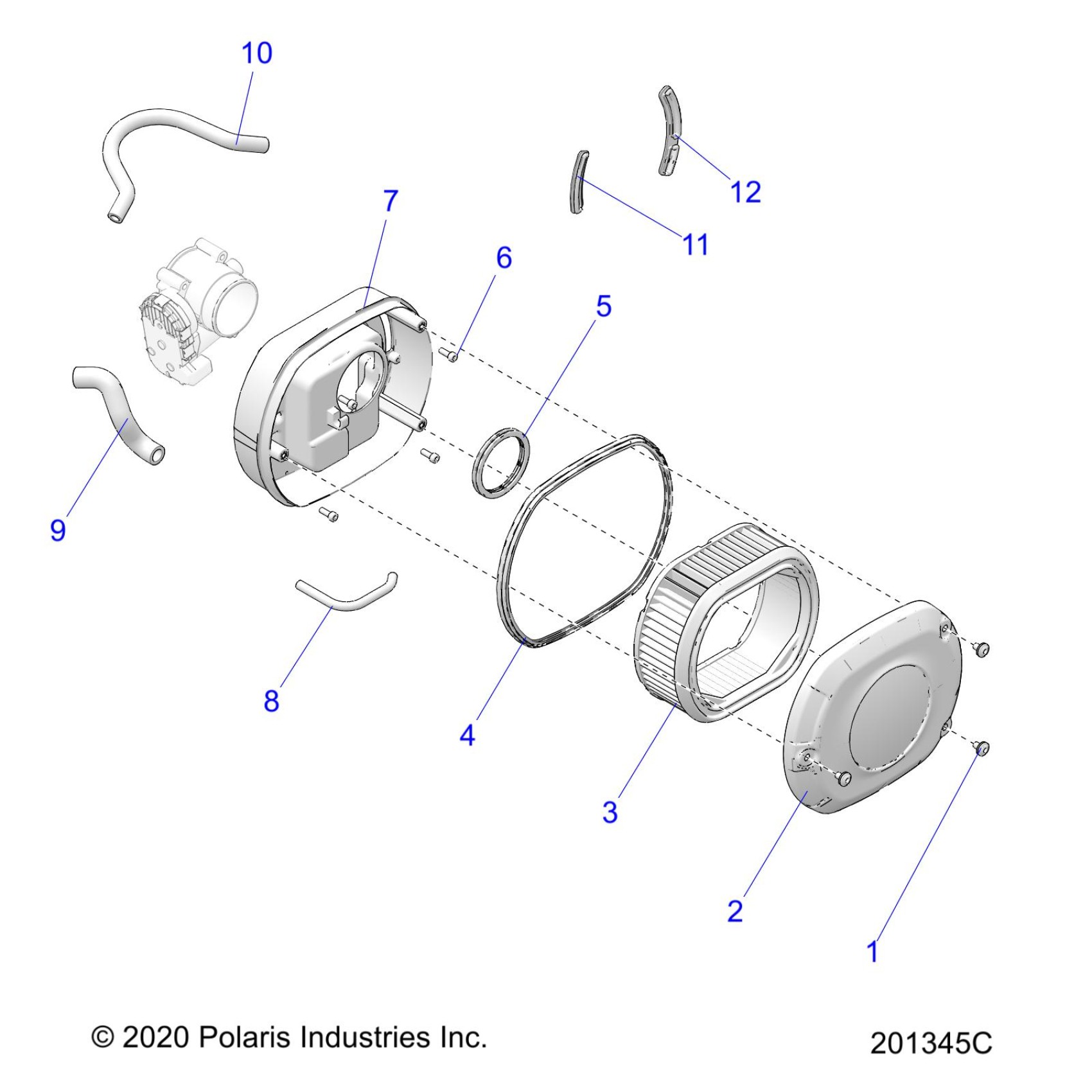 10
12
7
11
6
5
9
8
4
3
2
1
© 2020 Polaris Industries Inc.
201345C