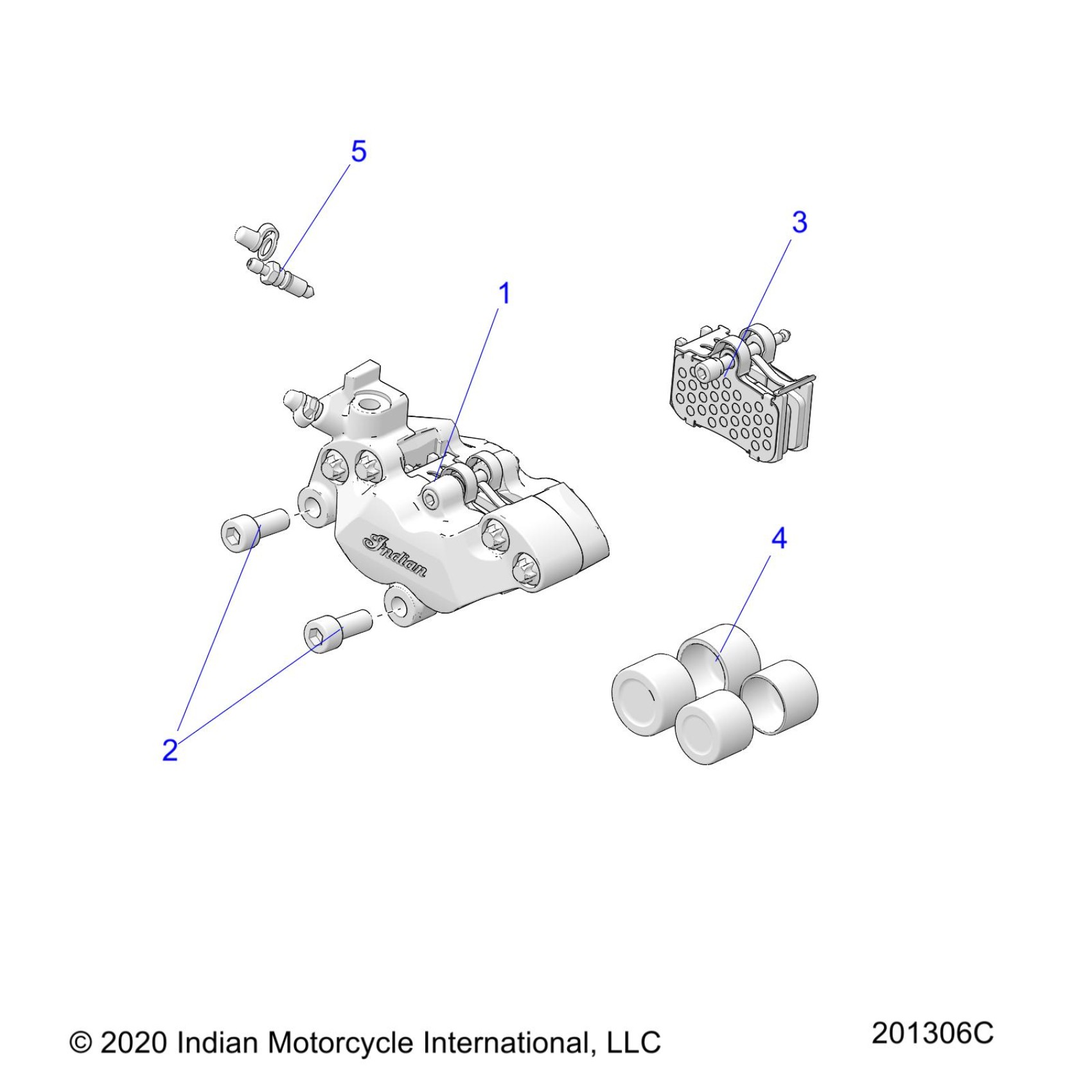 5

3

1

Indian

4

2

© 2020 Indian Motorcycle International, LLC

201306C