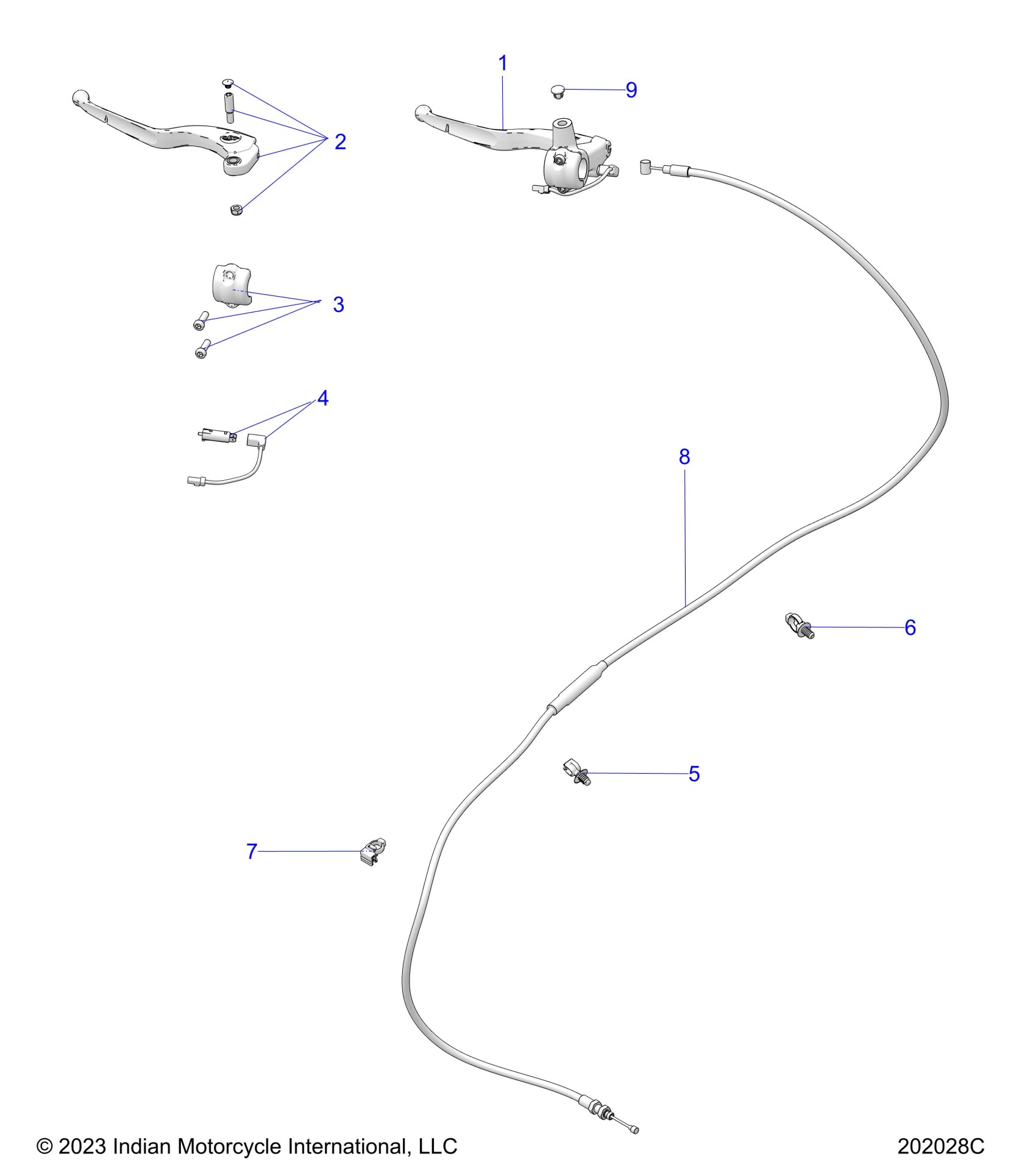 1
9
2
3
4
8
6
5
7
© 2023 Indian Motorcycle International, LLC
202028C