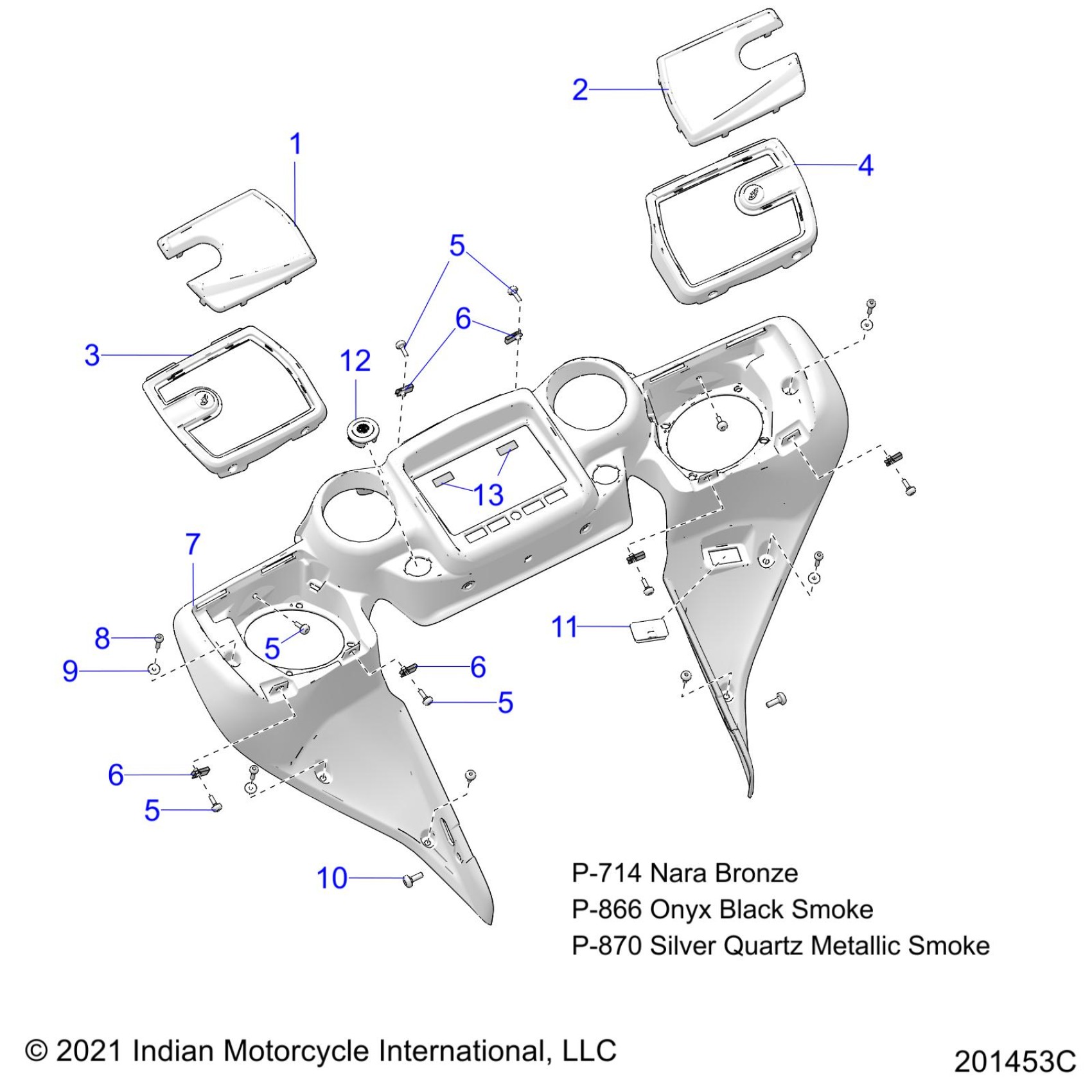 2
1
4
5
6
3
12
13
7
8
5
9
6
5
11
6
5
10

P-714 Nara Bronze
P-866 Onyx Black Smoke
P-870 Silver Quartz Metallic Smoke

© 2021 Indian Motorcycle International, LLC

201453C