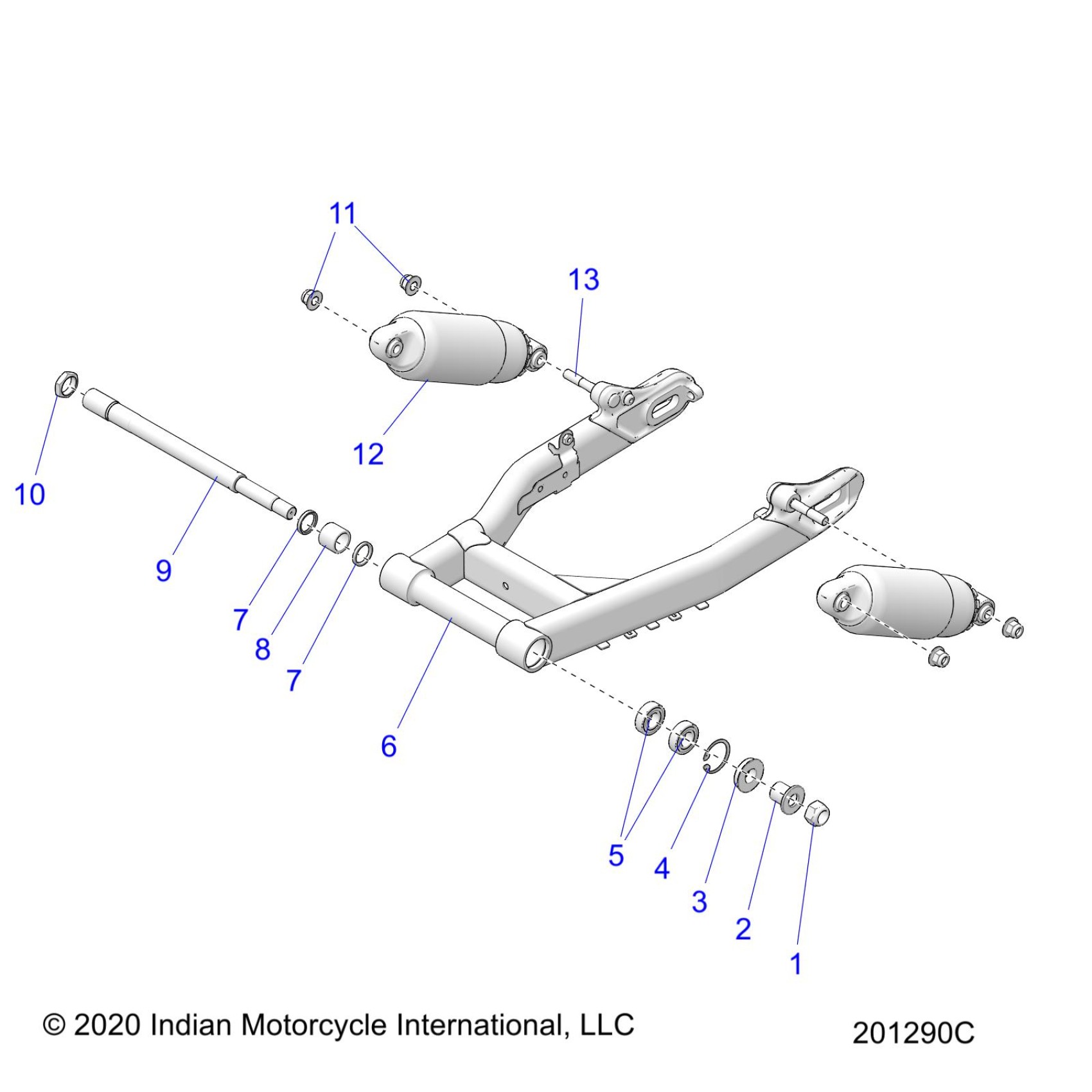 11

13

12

10

9

7

8

7

6

5

4

3

2

1

© 2020 Indian Motorcycle International, LLC

201290C