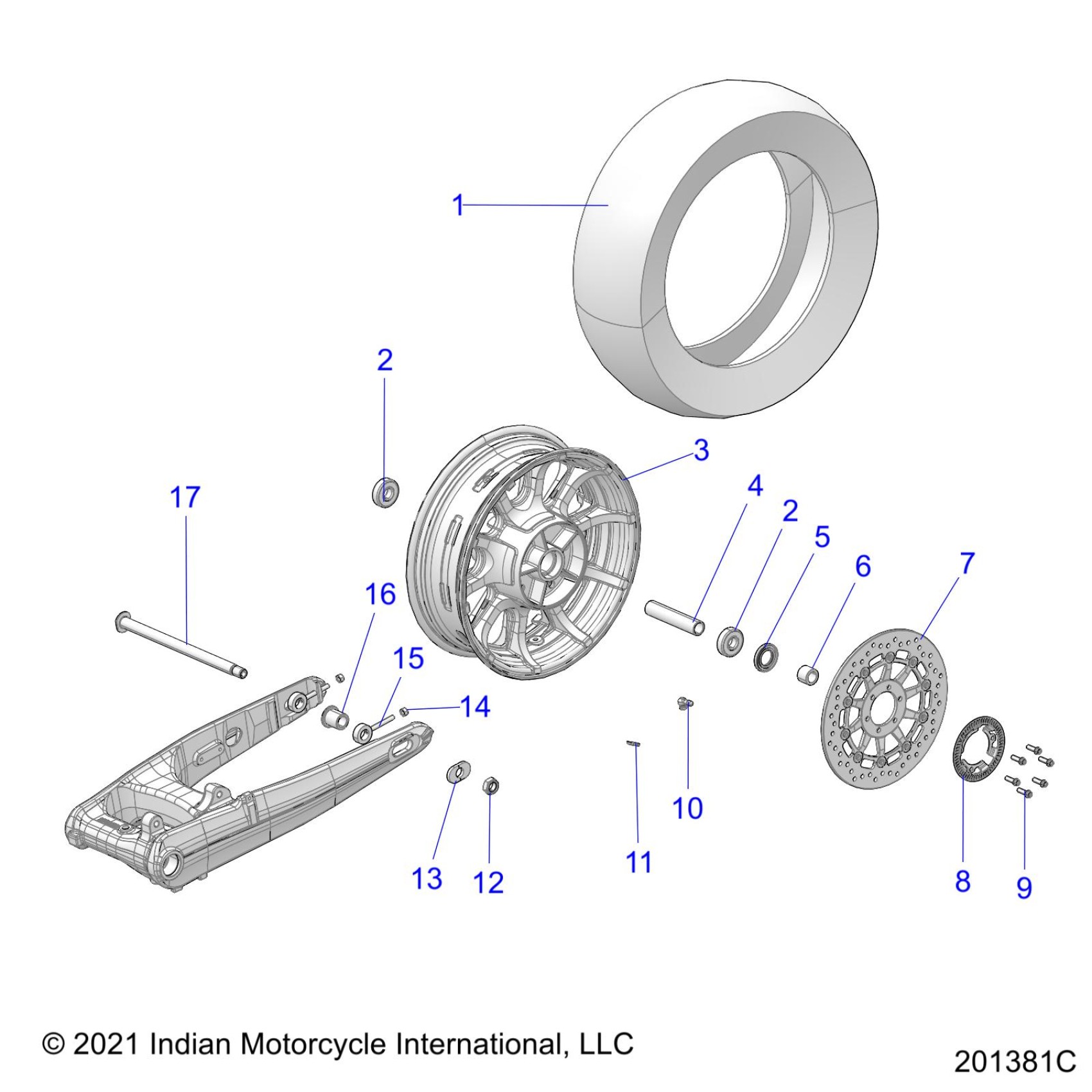 1
2
3
17
4
2
5
6
7
16
15
14
10
11
13
12
8
9

© 2021 Indian Motorcycle International, LLC

201381C