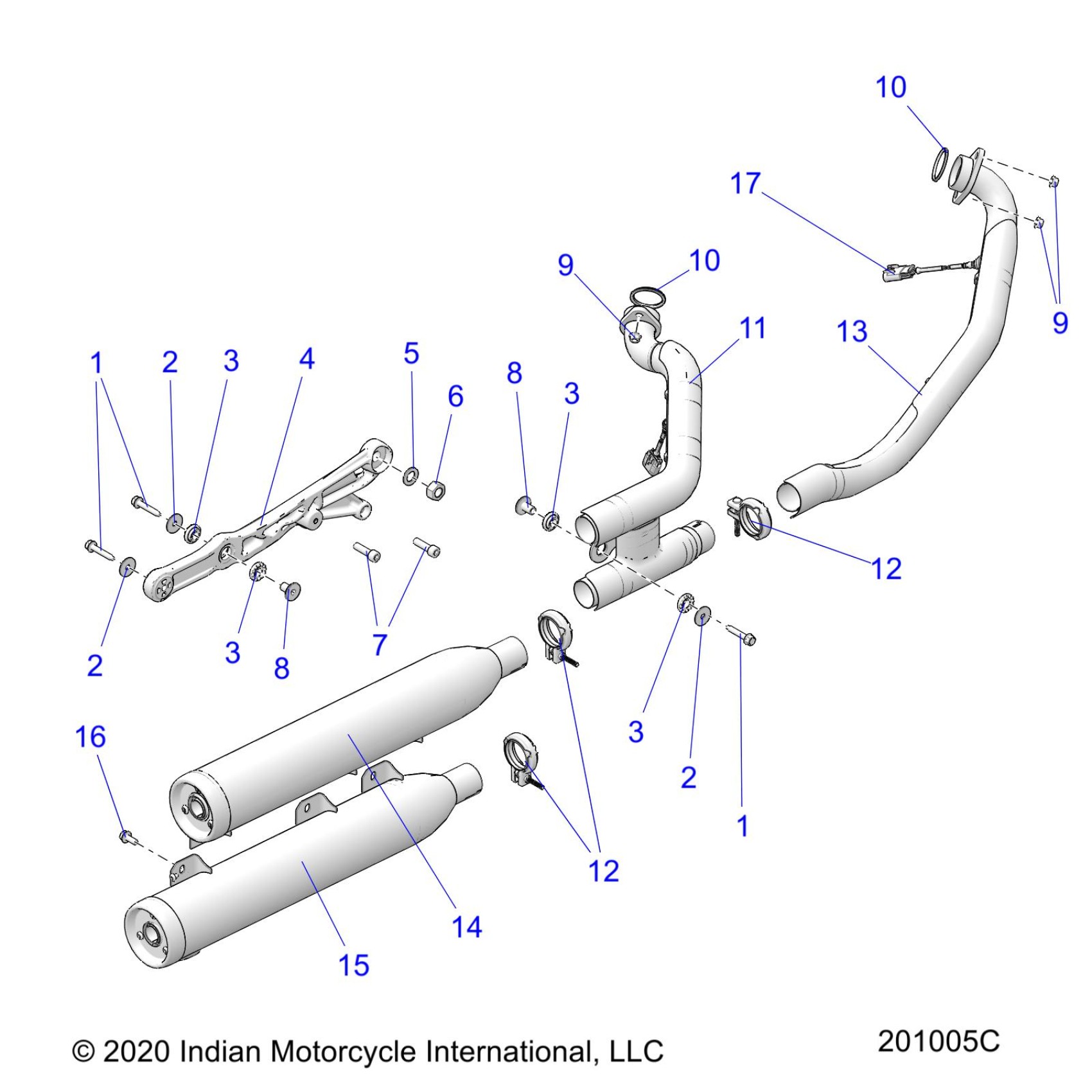 10

17

9

10

11

13

9

1

2

3

4

5

6

8

3

12

2

3

8

7

16

3

2

1

12

14

15

© 2020 Indian Motorcycle International, LLC

201005C