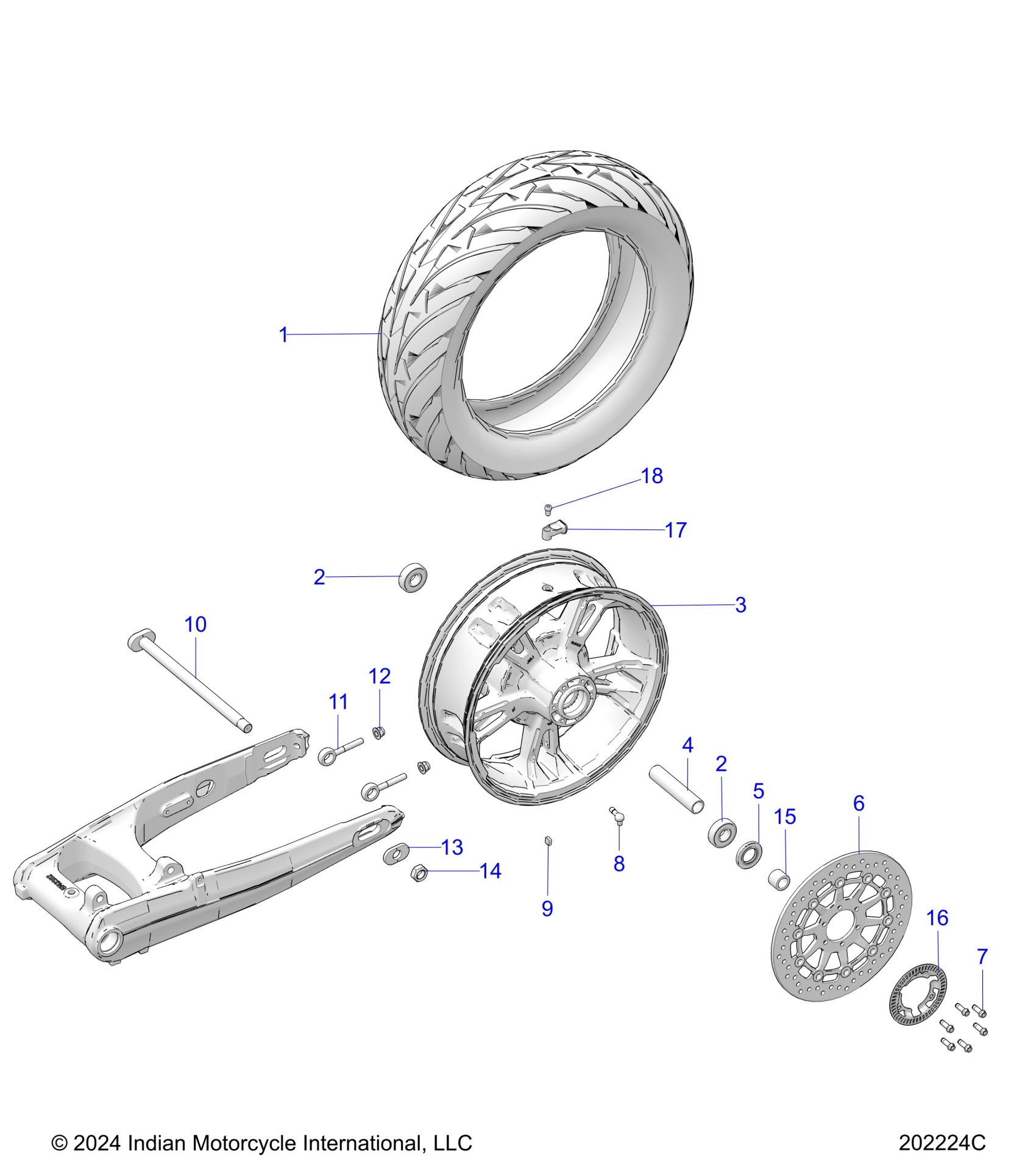 1

18

17

2

3

10

12

11

4

2

5

15

6

13

14

8

9

16

7

© 2024 Indian Motorcycle International, LLC

202224C