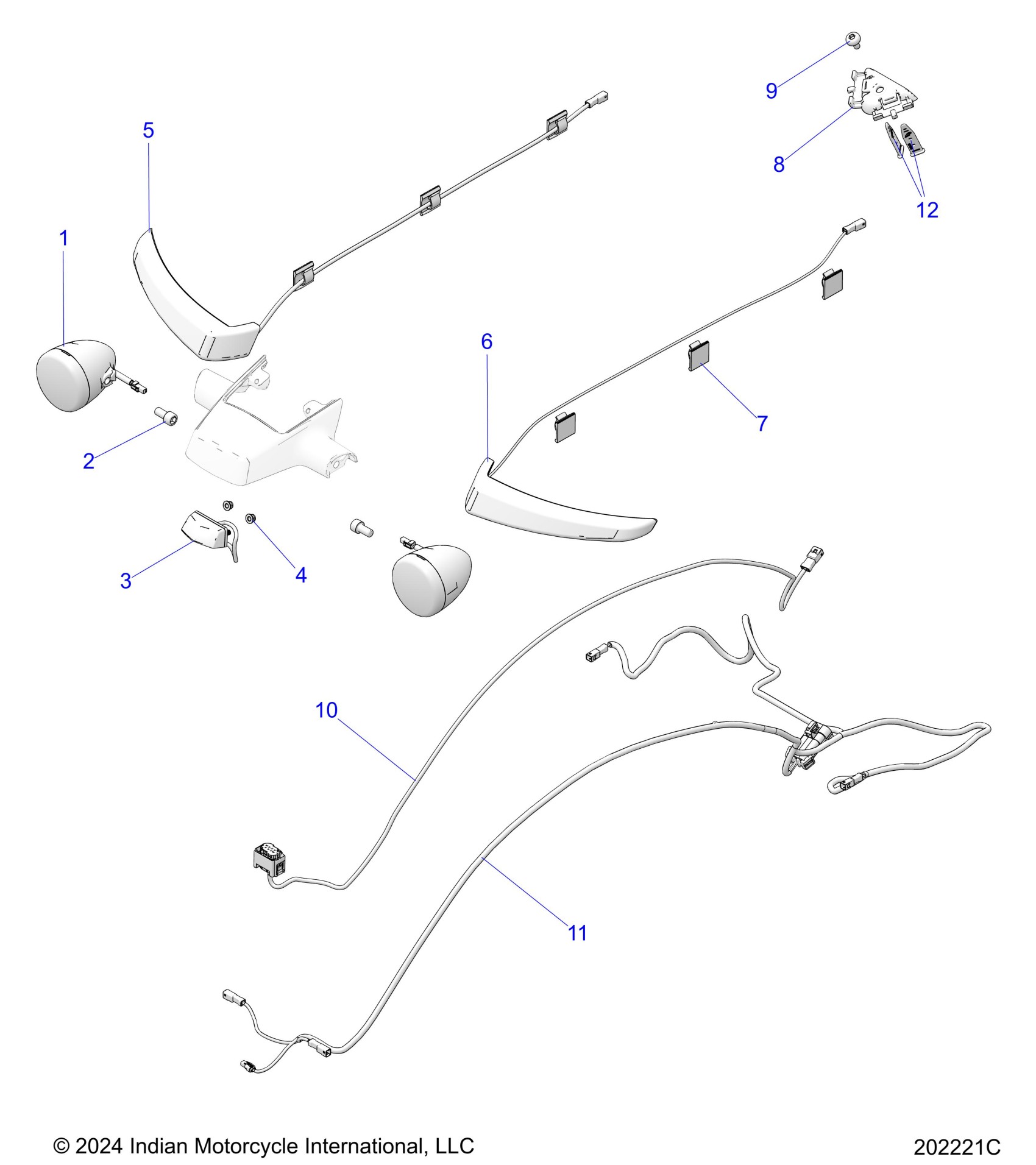 9

5

8

12

1

6

7

2

3

4

10

11

© 2024 Indian Motorcycle International, LLC

202221C