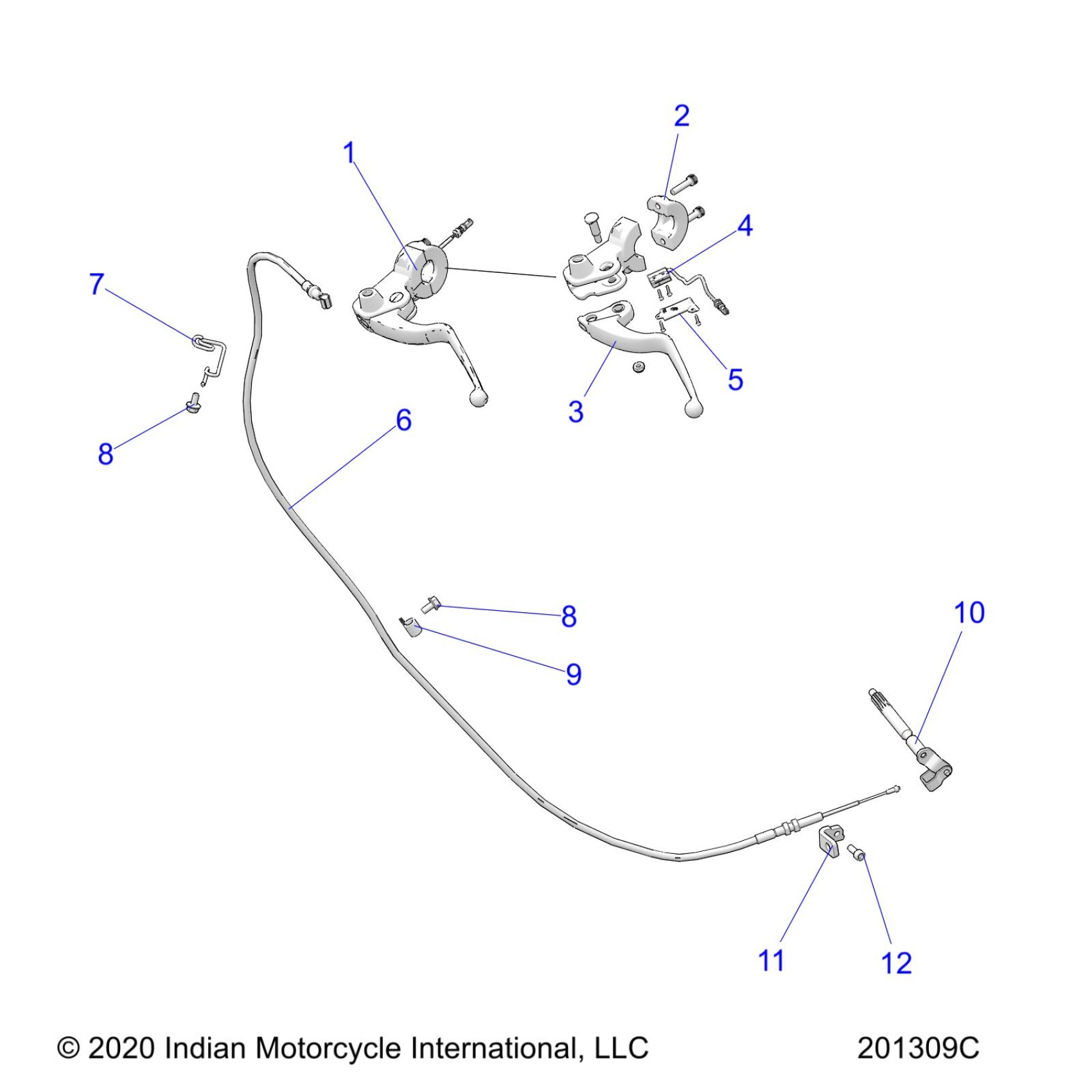 2
1
4
7
5
3
6
8
8
9
10
11
12

© 2020 Indian Motorcycle International, LLC

201309C