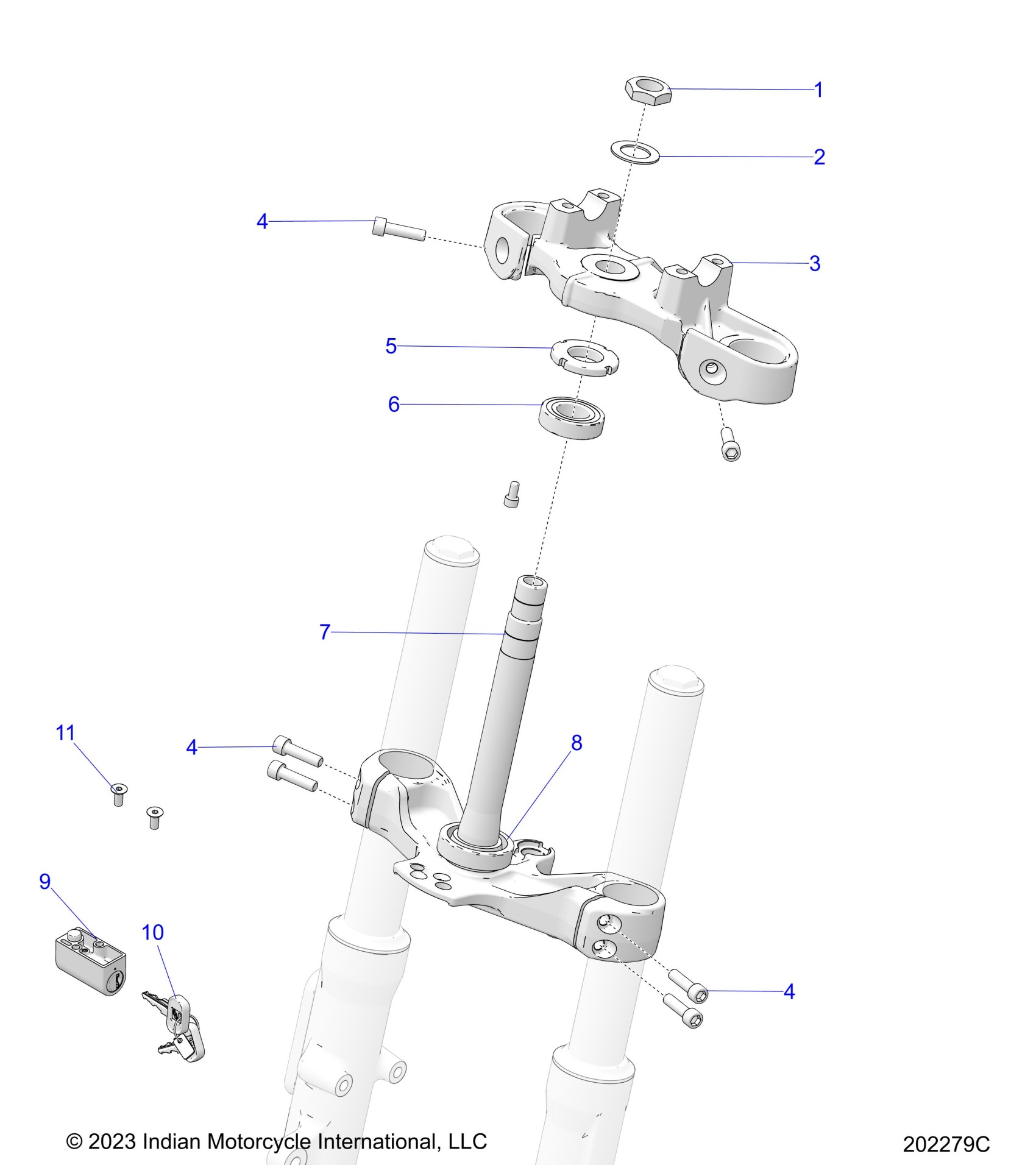 1
2
4
3
5
6
7
11
4
8
9
10
4
© 2023 Indian Motorcycle International, LLC
202279C