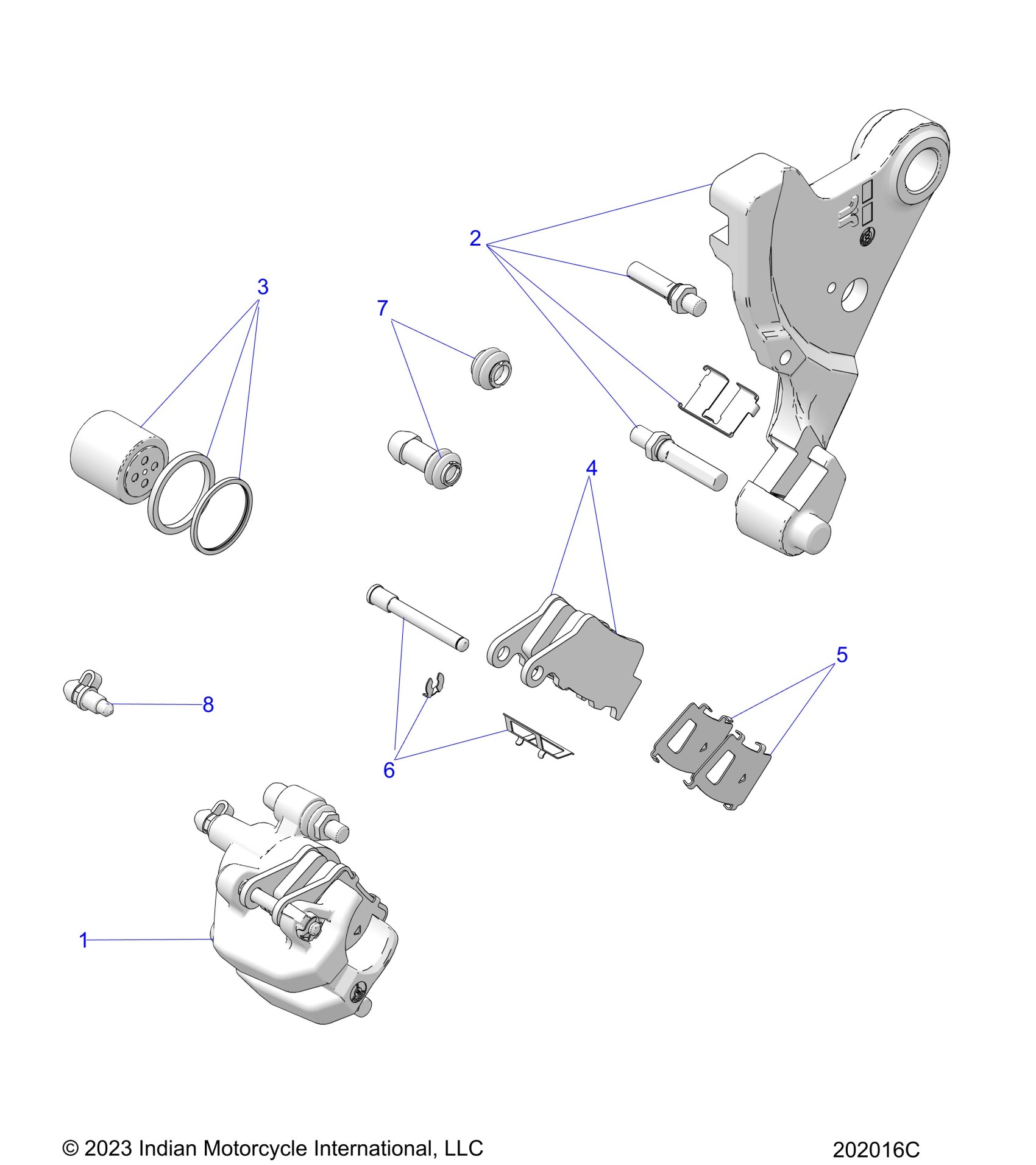 2
3
7
4
5
8
6
1

© 2023 Indian Motorcycle International, LLC

202016C