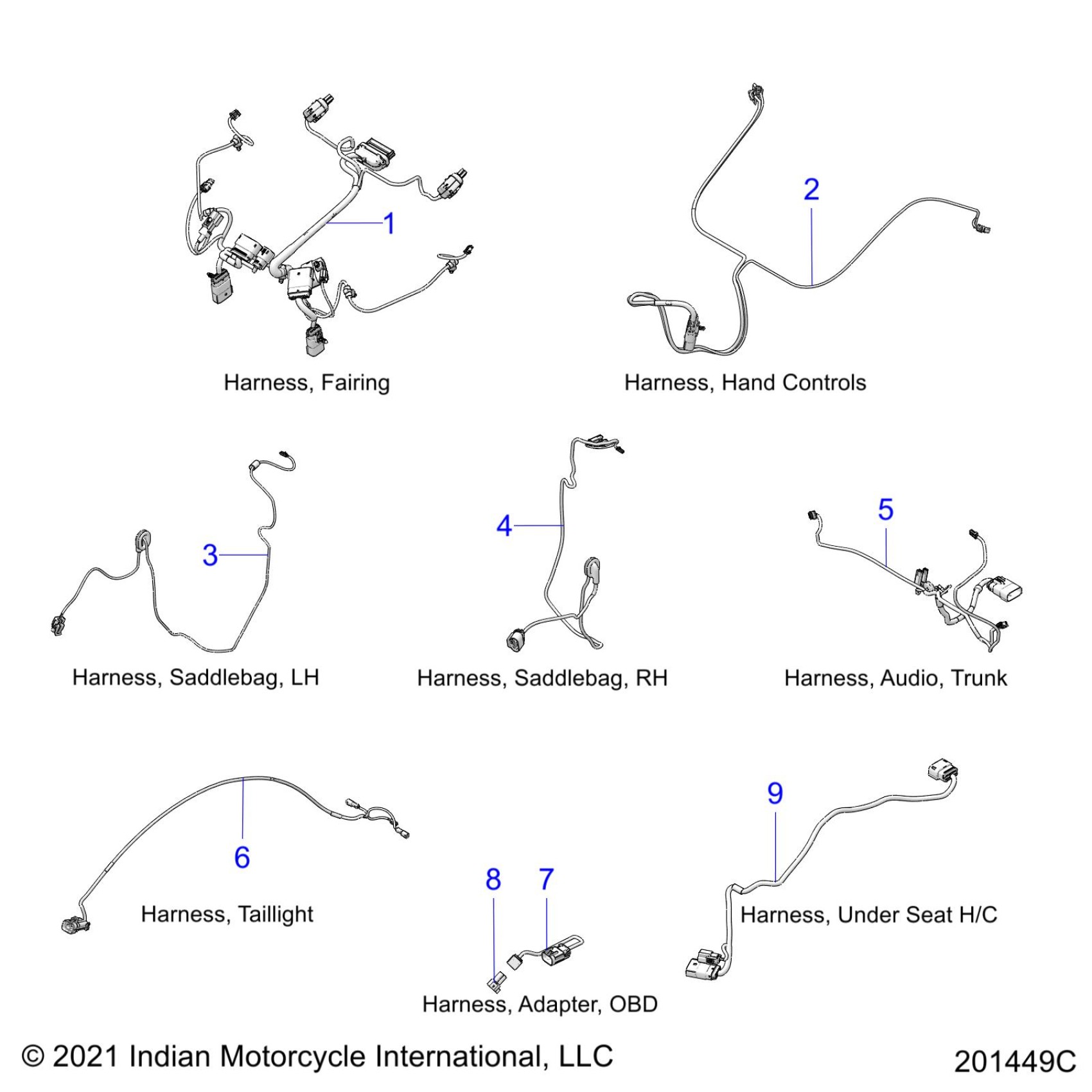 1

Harness, Fairing

2

Harness, Hand Controls

3

Harness, Saddlebag, LH

4

Harness, Saddlebag, RH

5

Harness, Audio, Trunk

6

Harness, Taillight

8 7

Harness, Adapter, OBD

9

Harness, Under Seat H/C

© 2021 Indian Motorcycle International, LLC

201449C